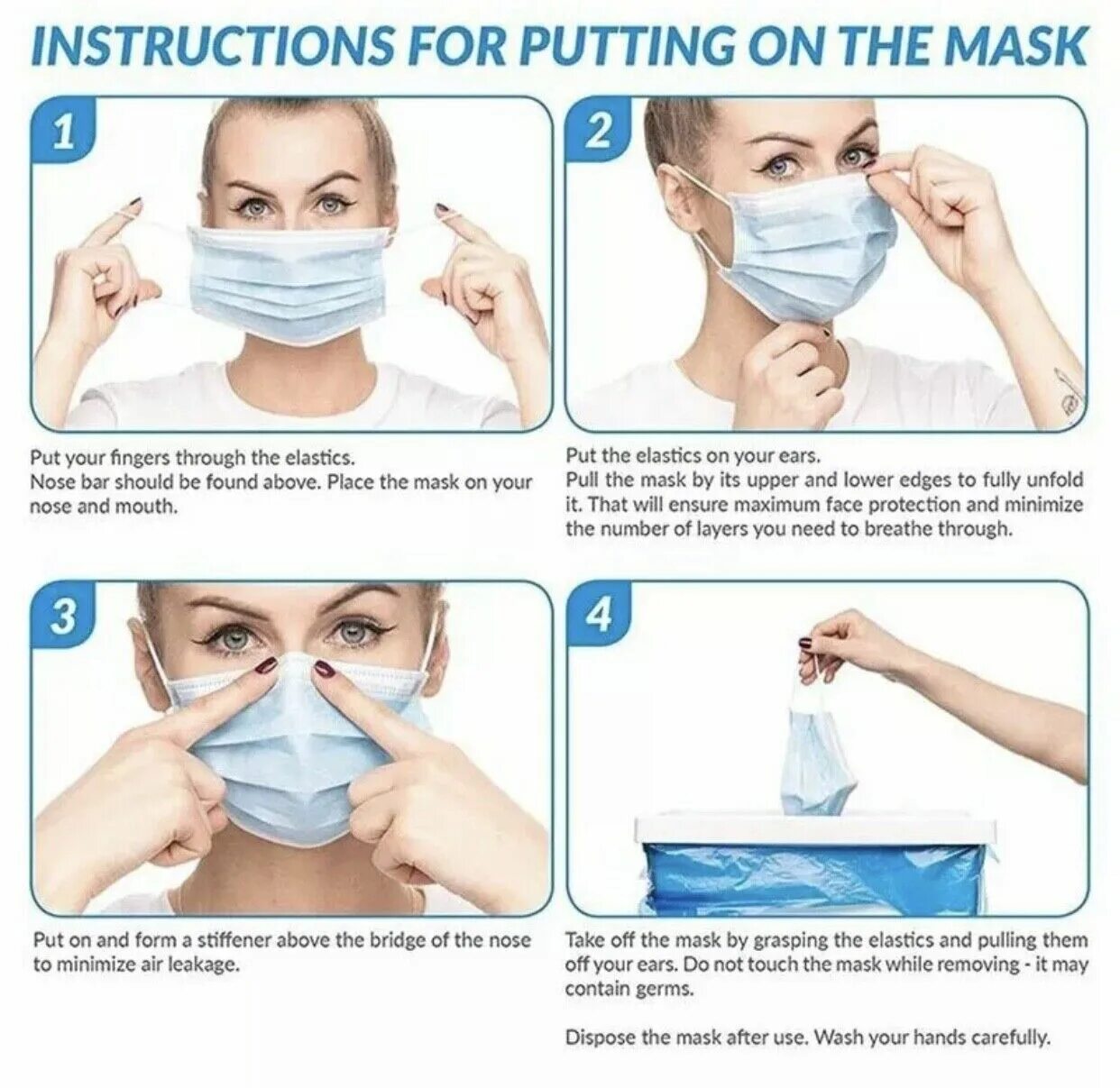 INSTRUCTIONS FOR PUTTING ON THE MASK

1

Put your fingers through the elastics.
Nose bar should be found above. Place the mask on your nose and mouth.

2

Put the elastics on your ears.
Pull the mask by its upper and lower edges to fully unfold it. That will ensure maximum face protection and minimize the number of layers you need to breathe through.

3

Put on and form a stiffener above the bridge of the nose to minimize air leakage.

4

Take off the mask by grasping the elastics and pulling them off your ears. Do not touch the mask while removing - it may contain germs.

Dispose the mask after use. Wash your hands carefully.