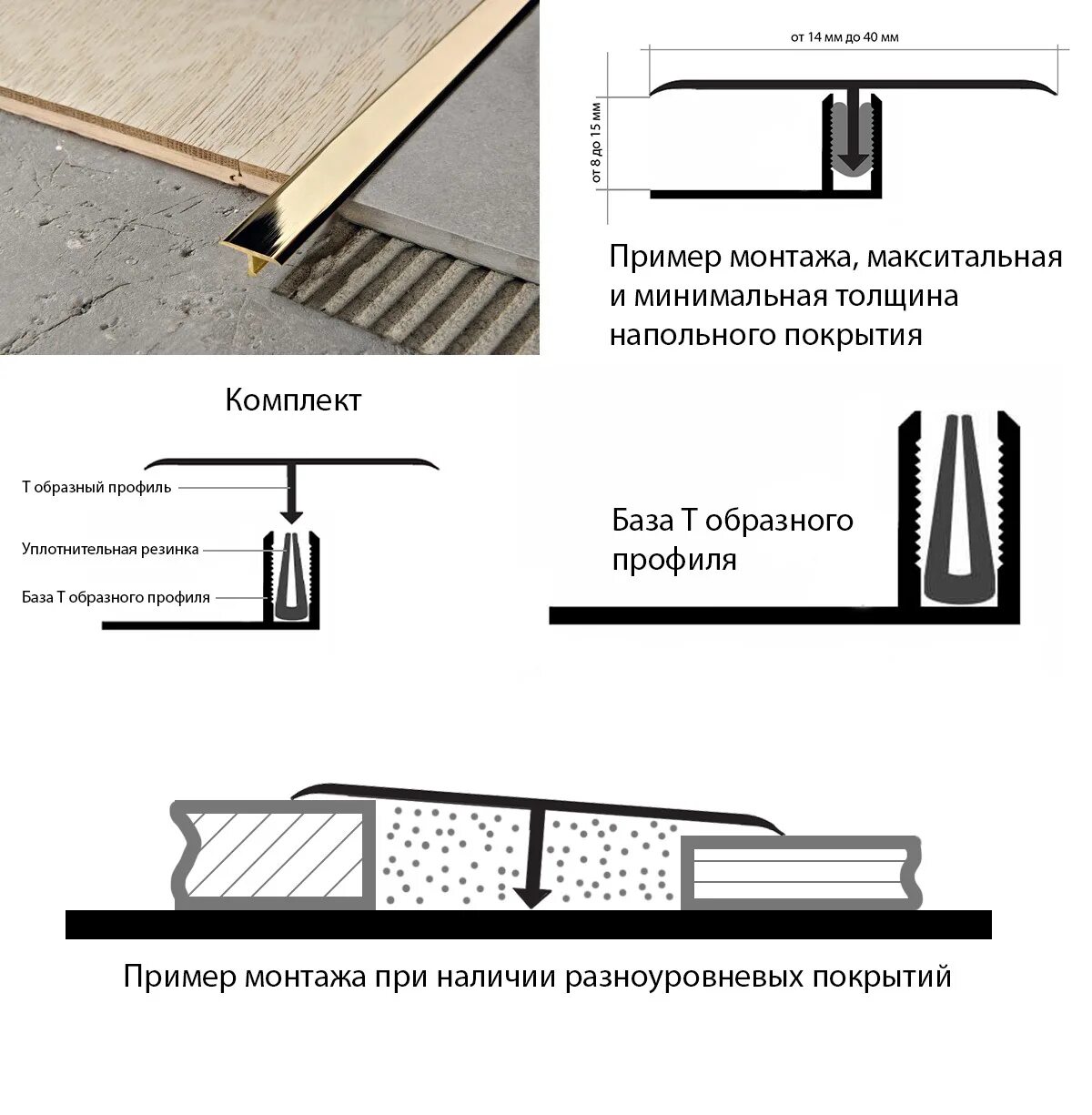 от 14 мм до 40 мм

от 8 до 15 мм

Пример монтажа, макситальная и минимальная толщина напольного покрытия

Комплект

Т образный профиль

Уплотнительная резинка

База Т образного профиля

База Т образного профиля

Пример монтажа при наличии разноуровневых покрытий