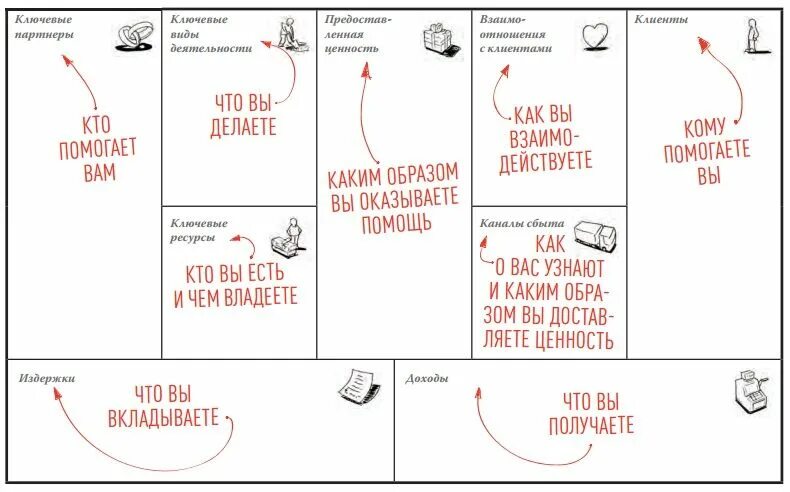 Ключевые партнеры

КТО ПОМОГАЕТ ВАМ

Ключевые виды деятельности

ЧТО ВЫ ДЕЛАЕТЕ

Ключевые ресурсы

КТО ВЫ ЕСТЬ И ЧЕМ ВЛАДЕЕТЕ

Предоставленная ценность

КАКИМ ОБРАЗОМ ВЫ ОКАЗЫВАЕТЕ ПОМОЩЬ

Взаимоотношения с клиентами

КАК ВЫ ВЗАИМОДЕЙСТВУЕТЕ

Каналы сбыта

КАК О ВАС УЗНАЮТ И КАКИМ ОБРАЗОМ ВЫ ДОСТАВЛЯЕТЕ ЦЕННОСТЬ

Клиенты

КОМУ ПОМОГАЕТЕ ВЫ

Издержки

ЧТО ВЫ ВКЛАДЫВАЕТЕ

Доходы

ЧТО ВЫ ПОЛУЧАЕТЕ