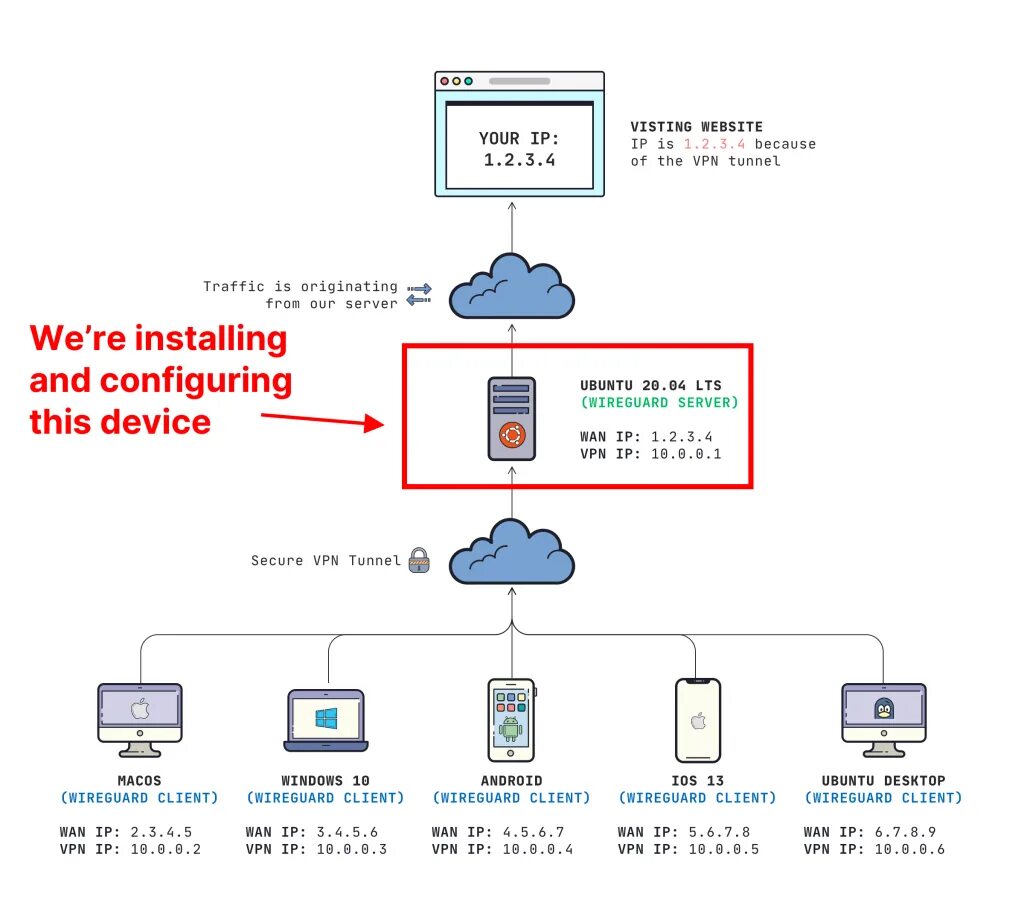 YOUR IP:
1.2.3.4

VISTING WEBSITE
IP is 1.2.3.4 because of the VPN tunnel

Traffic is originating from our server

We're installing and configuring this device

UBUNTU 20.04 LTS
(WIREGUARD SERVER)

WAN IP: 1.2.3.4
VPN IP: 10.0.0.1

Secure VPN Tunnel

MACOS
(WIREGUARD CLIENT)

WAN IP: 2.3.4.5
VPN IP: 10.0.0.2

WINDOWS 10
(WIREGUARD CLIENT)

WAN IP: 3.4.5.6
VPN IP: 10.0.0.3

ANDROID
(WIREGUARD CLIENT)

WAN IP: 4.5.6.7
VPN IP: 10.0.0.4

IOS 13
(WIREGUARD CLIENT)

WAN IP: 5.6.7.8
VPN IP: 10.0.0.5

UBUNTU DESKTOP
(WIREGUARD CLIENT)

WAN IP: 6.7.8.9
VPN IP: 10.0.0.6