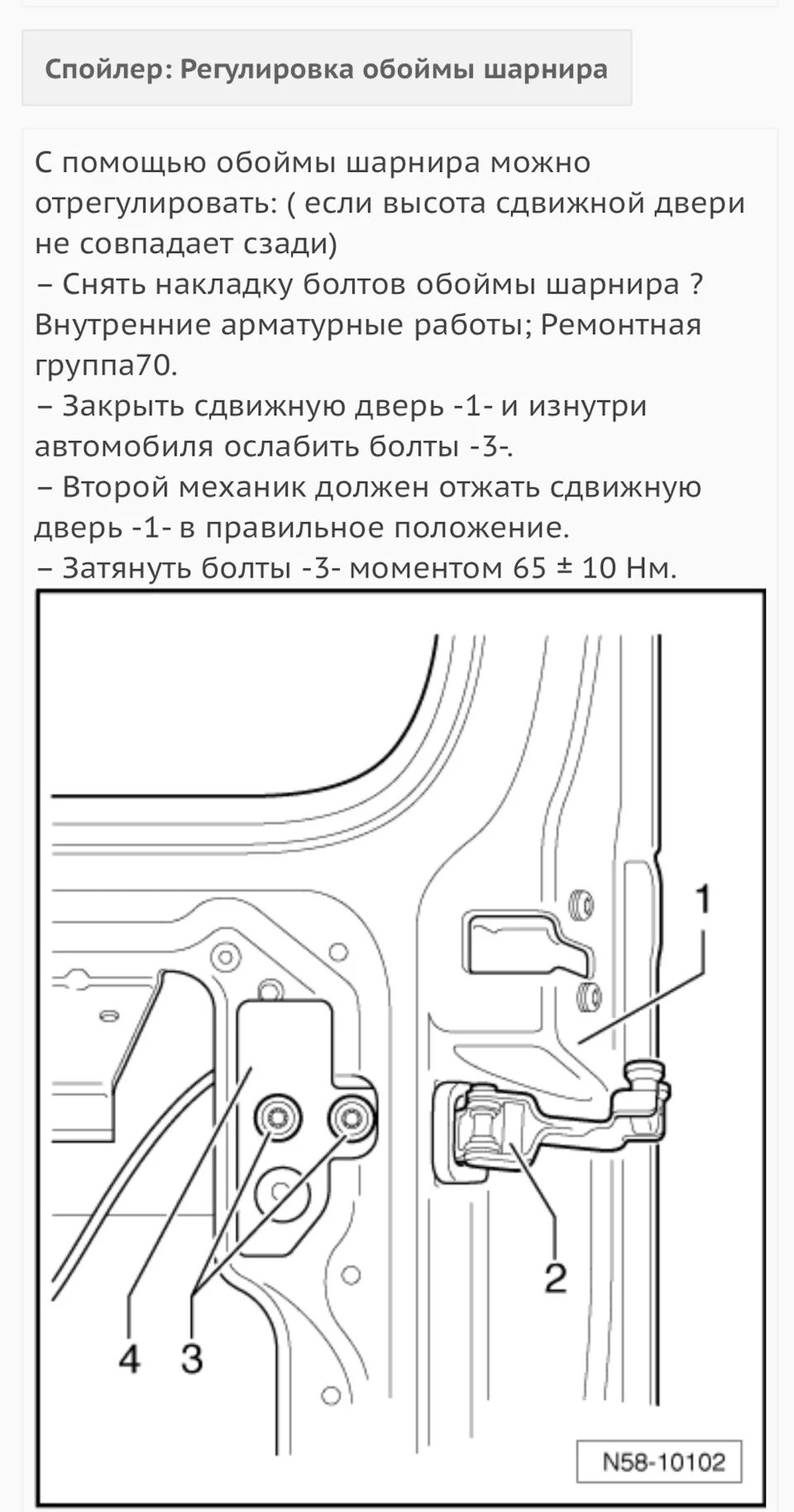 Спойлер: Регулировка обоймы шарнира

С помощью обоймы шарнира можно отрегулировать: ( если высота сдвижной двери не совпадает сзади)
– Снять накладку болтов обоймы шарнира ? Внутренние арматурные работы; Ремонтная группа70.
– Закрыть сдвижную дверь -1- и изнутри автомобиля ослабить болты -3-.
– Второй механик должен отжать сдвижную дверь -1- в правильное положение.
– Затянуть болты -3- моментом 65 ± 10 Нм.

1
2
4
3
N58-10102