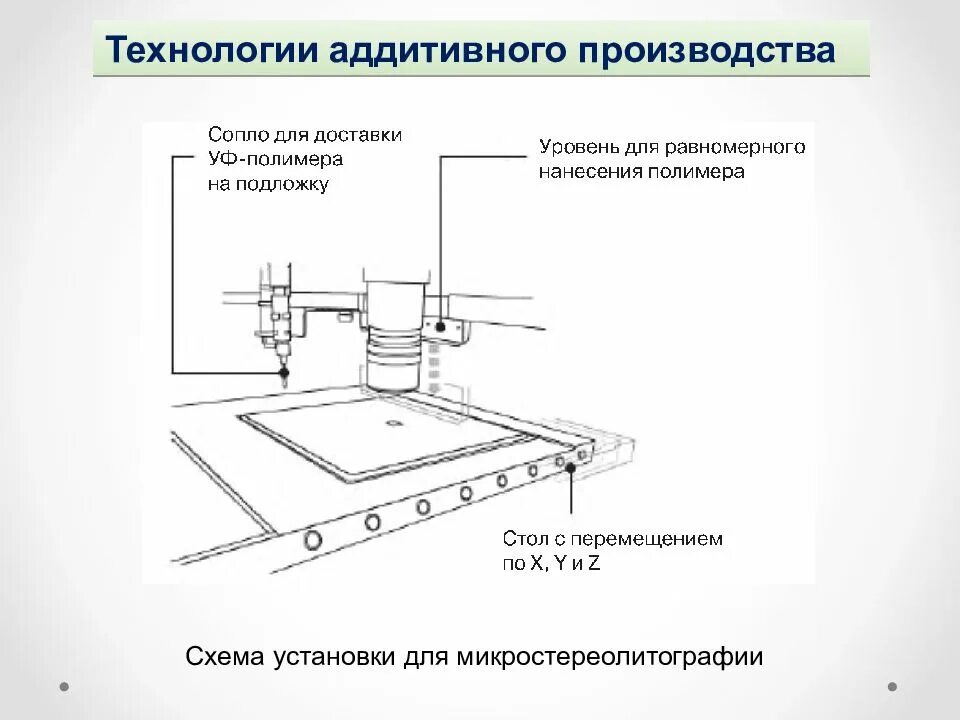 Технологии аддитивного производства

Сопло для доставки УФ-полимера на подложку

Уровень для равномерного нанесения полимера

Стол с перемещением по X, Y и Z

Схема установки для микростереолитографии