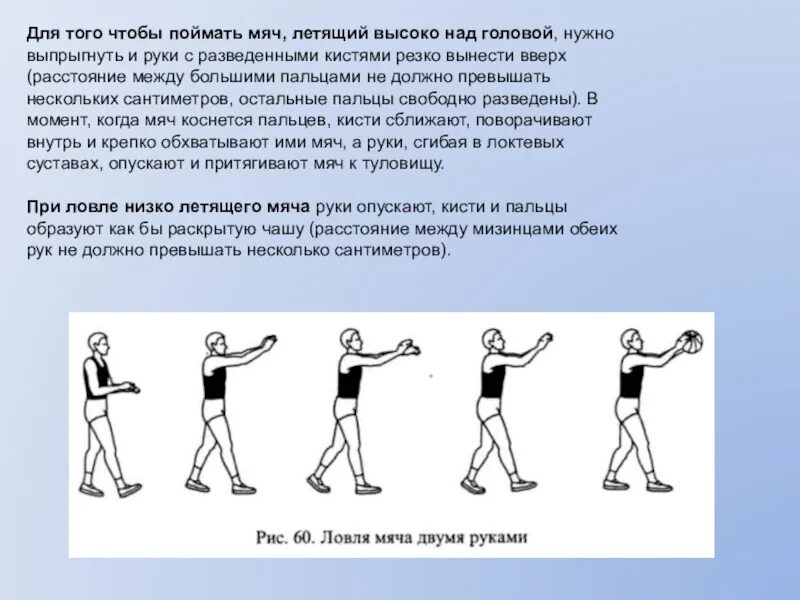 Для того чтобы поймать мяч, летящий высоко над головой, нужно выпрыгнуть и руки с разведенными кистями резко вынести вверх (расстояние между большими пальцами не должно превышать нескольких сантиметров, остальные пальцы свободно разведены). В момент, когда мяч коснется пальцев, кисти сближают, поворачивают внутрь и крепко обхватывают ими мяч, а руки, сгибая в локтевых суставах, опускают и притягивают мяч к туловищу.

При ловле низко летящего мяча руки опускают, кисти и пальцы образуют как бы раскрытую чашу (расстояние между мизинцами обеих рук не должно превышать несколько сантиметров).

Рис. 60. Ловля мяча двумя руками