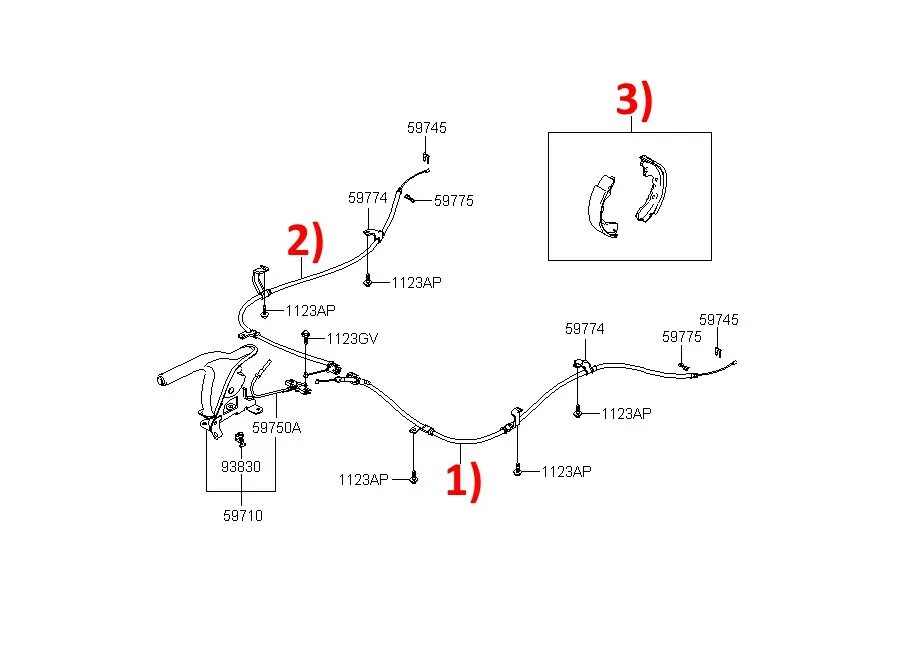 3)

59745

59774

59775

2)

1123AP

1123AP

1123GV

59774

59775

59745

1123AP

59750A

93830

1123AP

1)

1123AP

59710