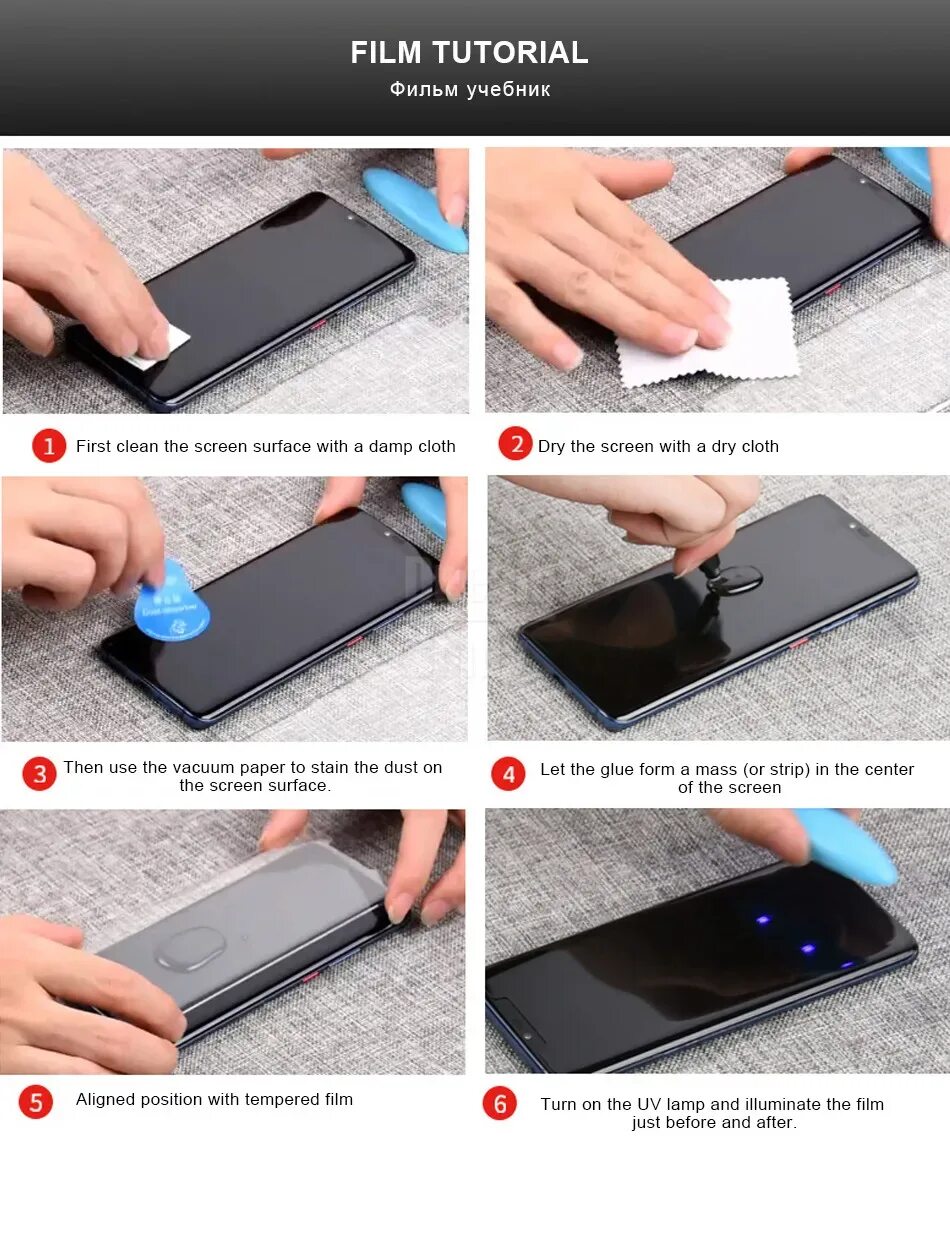 FILM TUTORIAL
Фильм учебник

1 First clean the screen surface with a damp cloth

2 Dry the screen with a dry cloth

3 Then use the vacuum paper to stain the dust on the screen surface.

4 Let the glue form a mass (or strip) in the center of the screen

5 Aligned position with tempered film

6 Turn on the UV lamp and illuminate the film just before and after.