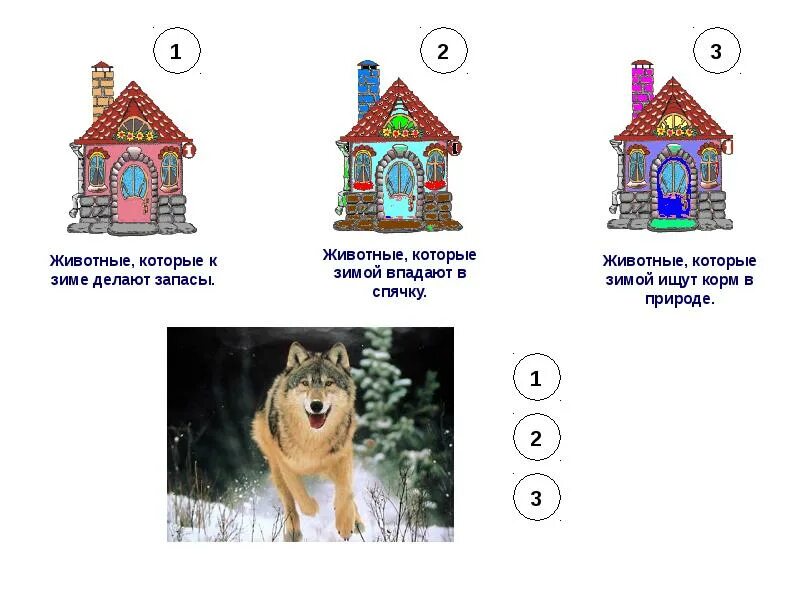 1

Животные, которые к зиме делают запасы.

2

Животные, которые зимой впадают в спячку.

3

Животные, которые зимой ищут корм в природе.

1

2

3