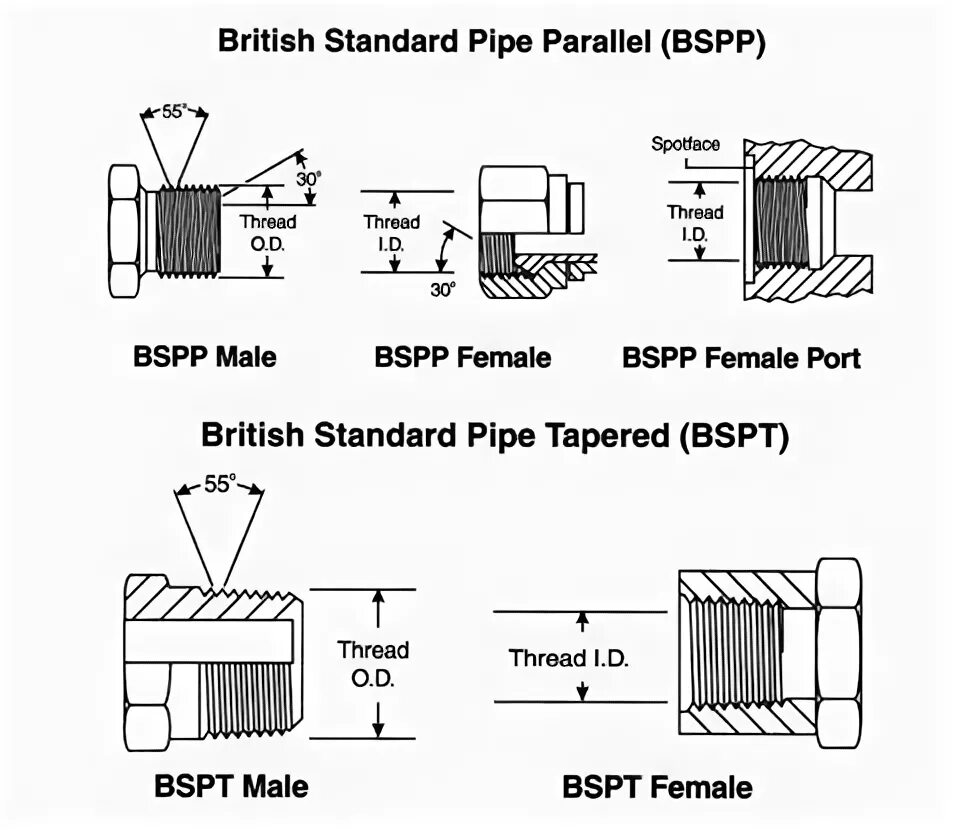 British Standard Pipe Parallel (BSPP)

55°

30°

Thread O.D.

Thread I.D.

30°

Spotface

Thread I.D.

BSPP Male

BSPP Female

BSPP Female Port

British Standard Pipe Tapered (BSPT)

55°

Thread O.D.

Thread I.D.

BSPT Male

BSPT Female