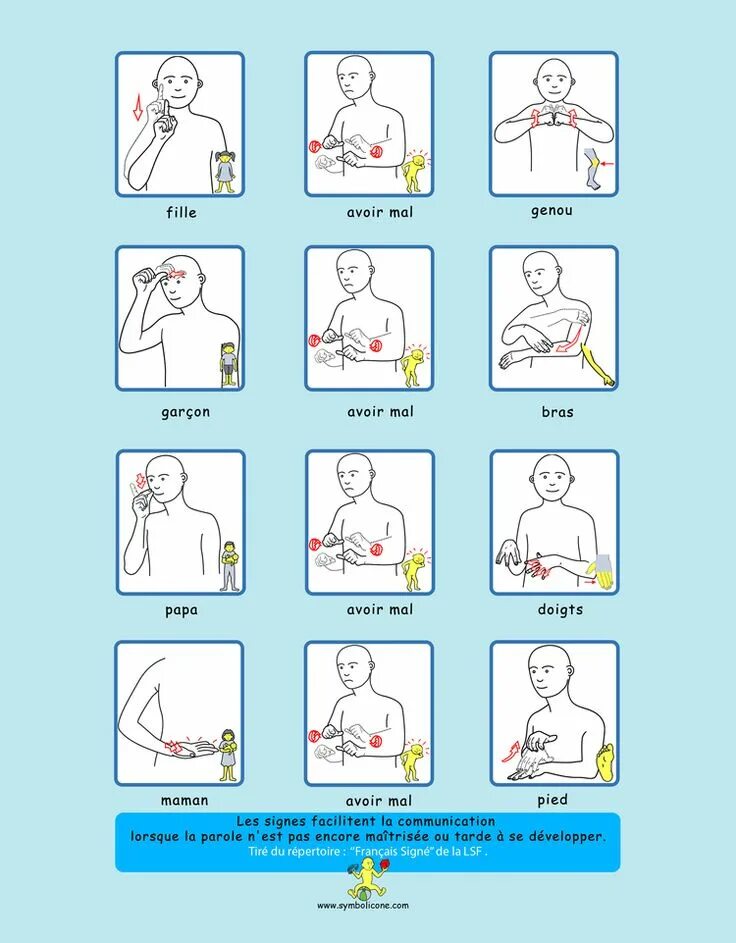 fille

avoir mal

genou

garçon

avoir mal

bras

papa

avoir mal

doigts

maman

avoir mal

pied

Les signes facilitent la communication lorsque la parole n'est pas encore maîtrisée ou tarde à se développer.
Tiré du répertoire : "Français Signé" de la LSF .

www.symbolicone.com