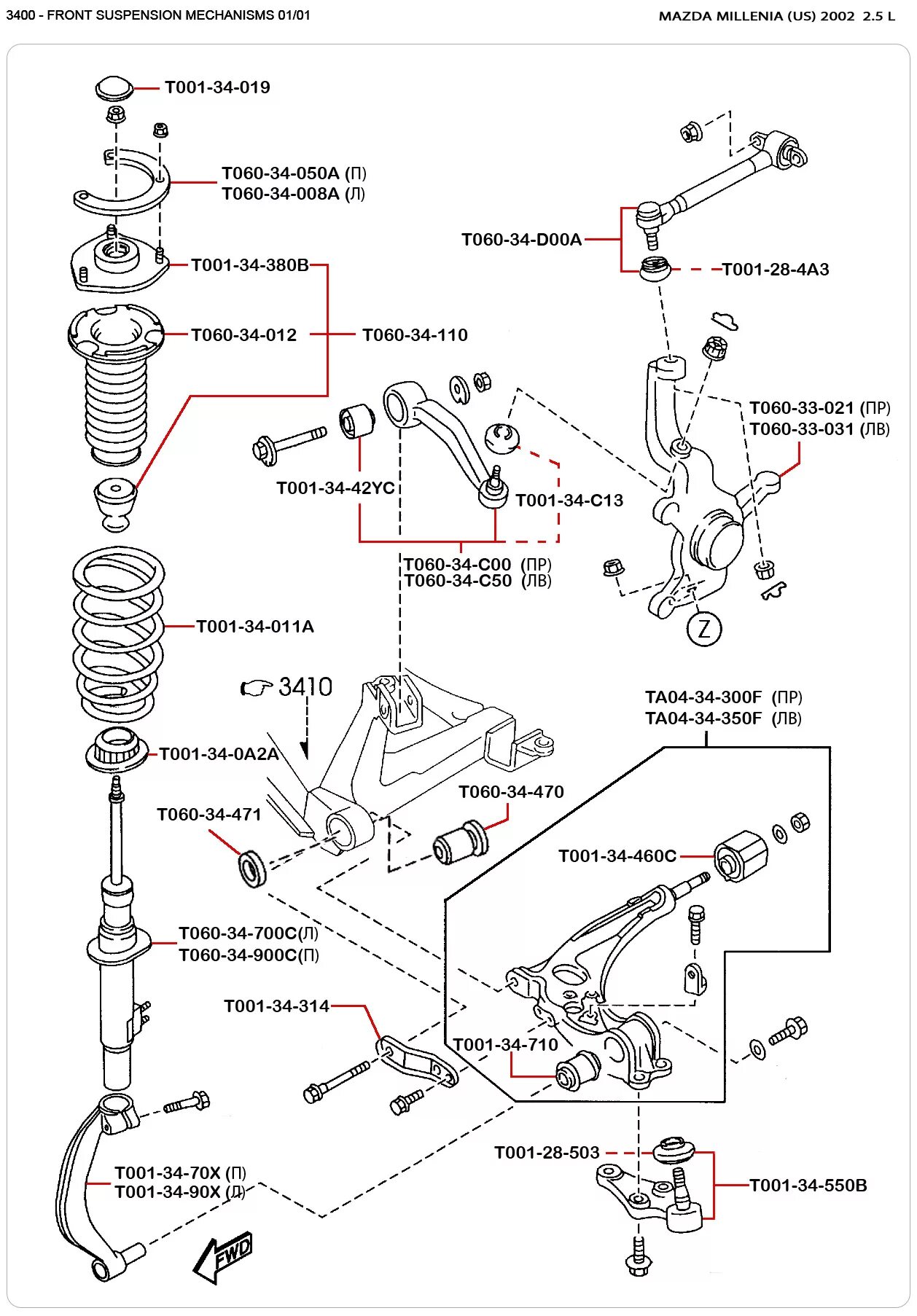 3400 - FRONT SUSPENSION MECHANISMS 01/01

MAZDA MILLENIA (US) 2002 2.5 L

T001-34-019

T060-34-050A (П)
T060-34-008A (Л)

T001-34-380B

T060-34-012

T060-34-110

T060-34-D00A

T001-28-4A3

T060-33-021 (ПР)
T060-33-031 (ЛВ)

T001-34-42YC

T001-34-C13

T060-34-C00 (ПР)
T060-34-C50 (ЛВ)

Z

T001-34-011A

3410

TA04-34-300F (ПР)
TA04-34-350F (ЛВ)

T001-34-0A2A

T060-34-470

T060-34-471

T001-34-460C

T060-34-700C(Л)
T060-34-900C(П)

T001-34-314

T001-34-710

T001-28-503

T001-34-550B

T001-34-70X (П)
T001-34-90X (Л)

FWD