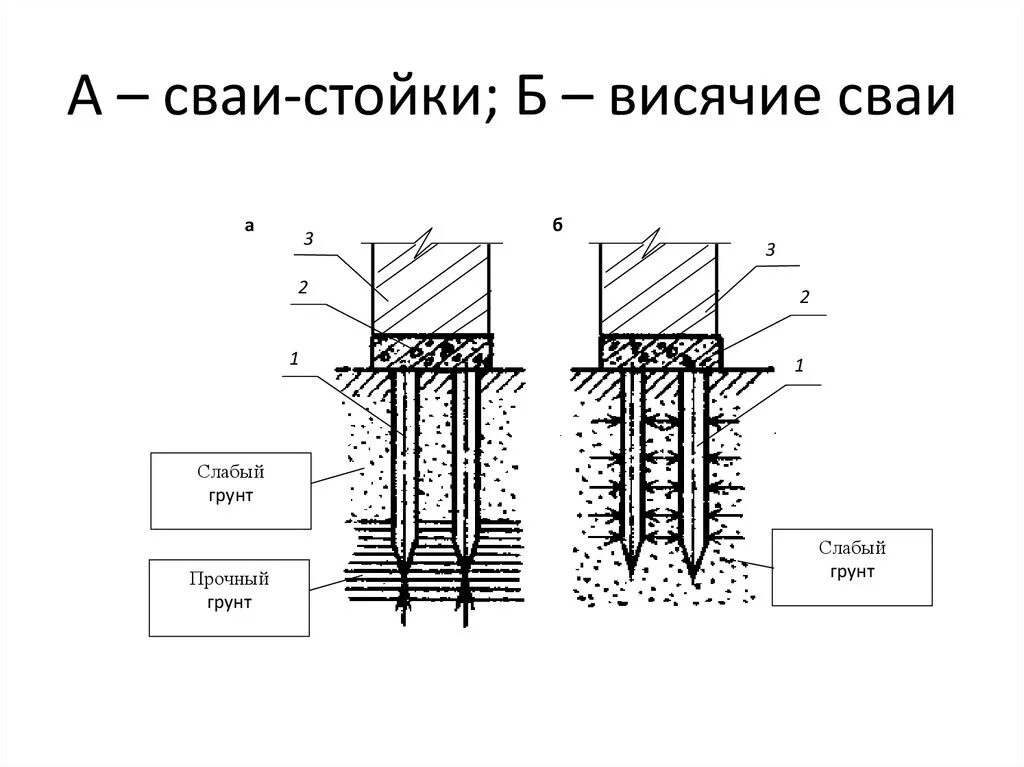 А – сваи-стойки; Б – висячие сваи

а

3

2

1

Слабый грунт

Прочный грунт

б

3

2

1

Слабый грунт