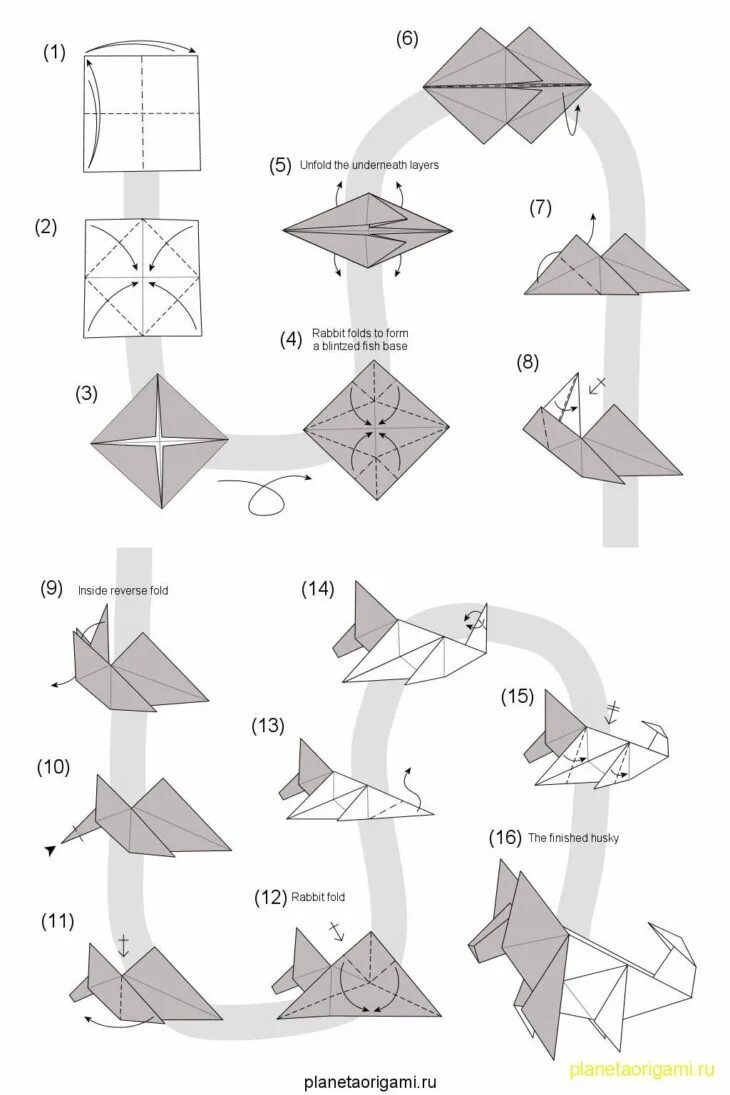 (1)

(2)

(3)

(4) Rabbit folds to form a blintzed fish base

(5) Unfold the underneath layers

(6)

(7)

(8)

(9) Inside reverse fold

(10)

(11)

(12) Rabbit fold

(13)

(14)

(15)

(16) The finished husky

planetaorigami.ru

planetaorigami.ru