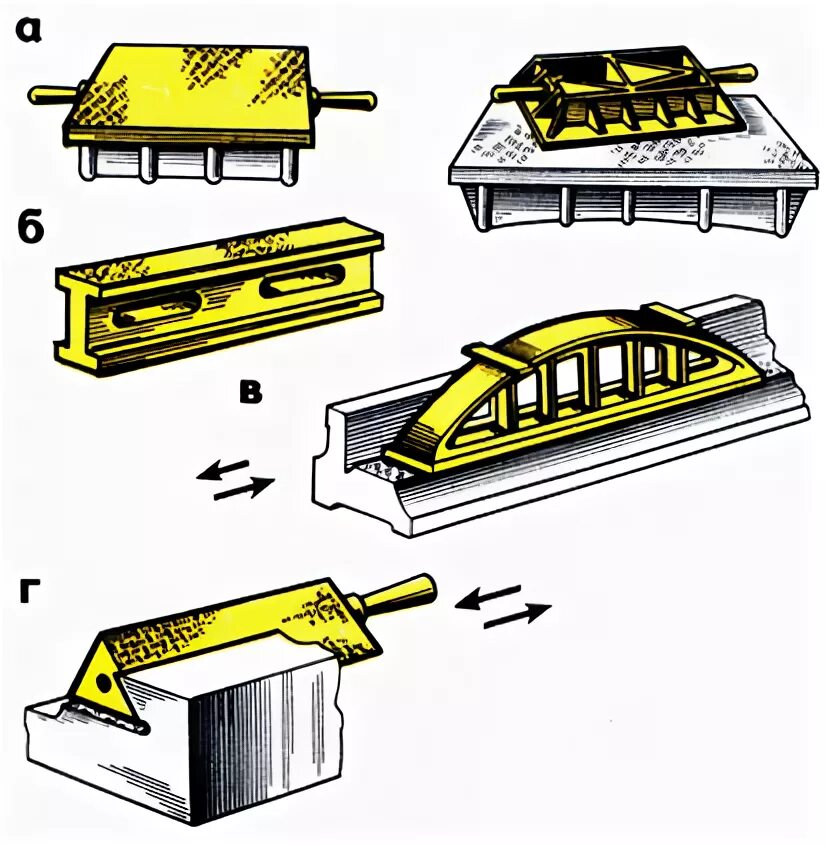 а

б

в

г