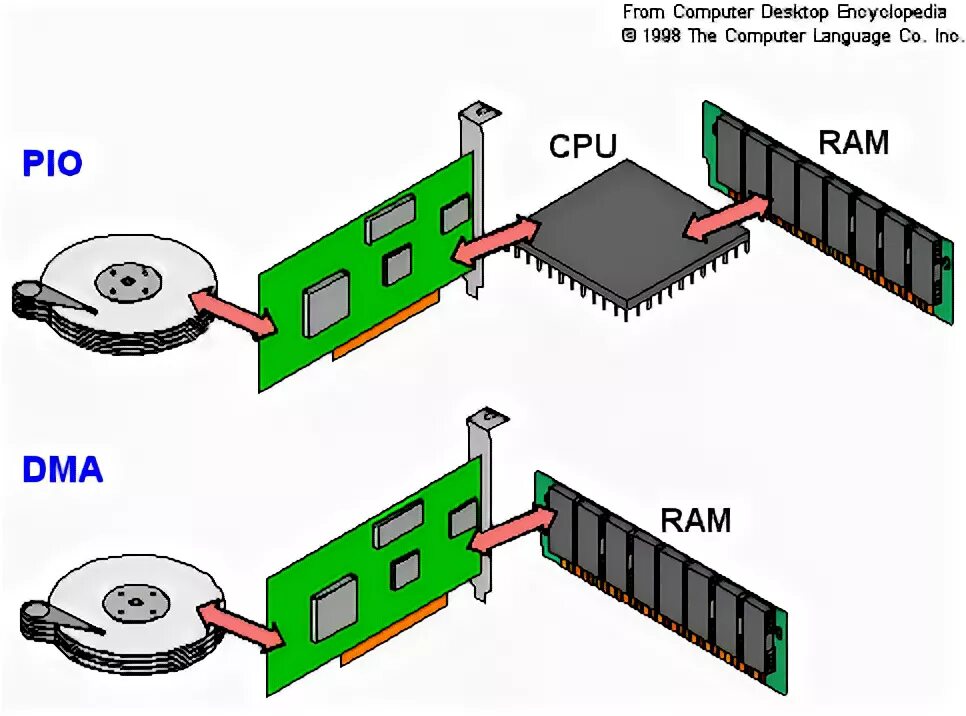 From Computer Desktop Encyclopedia
© 1998 The Computer Language Co. Inc.

PIO

CPU

RAM

DMA

RAM