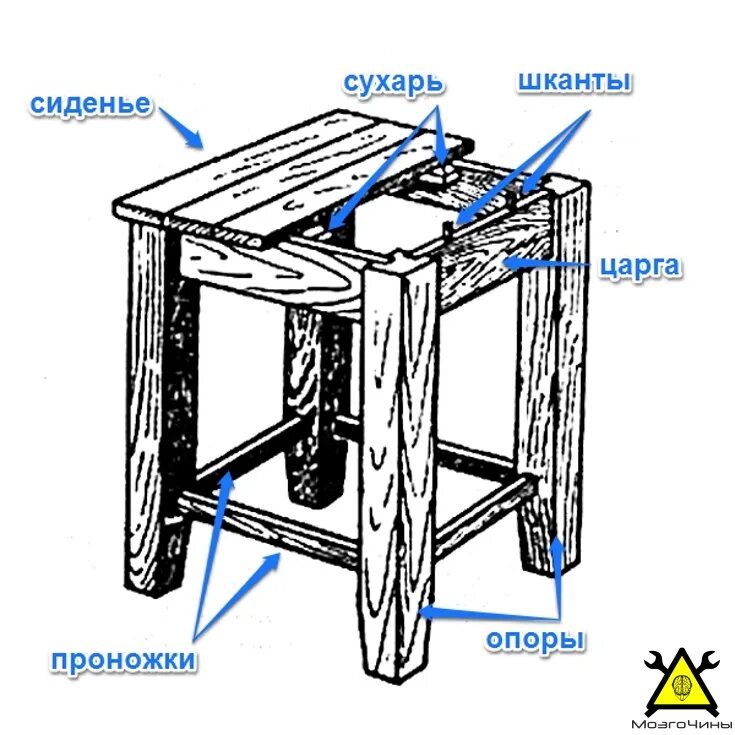 сиденье
сухарь
шканты
царга
проножки
опоры
МозгоЧины