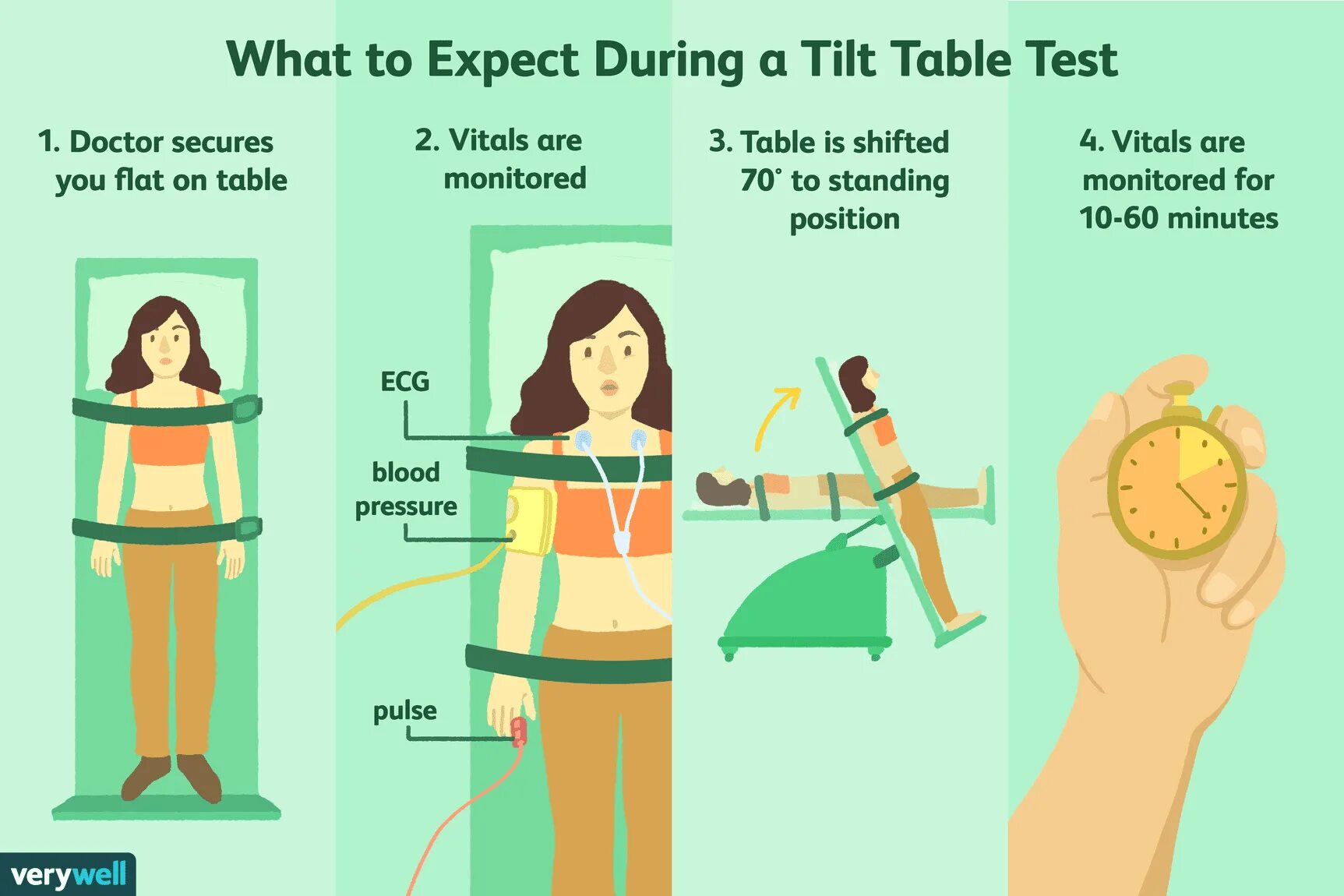 What to Expect During a Tilt Table Test

1. Doctor secures you flat on table

2. Vitals are monitored

ECG

blood pressure

pulse

3. Table is shifted 70° to standing position

4. Vitals are monitored for 10-60 minutes

verywell