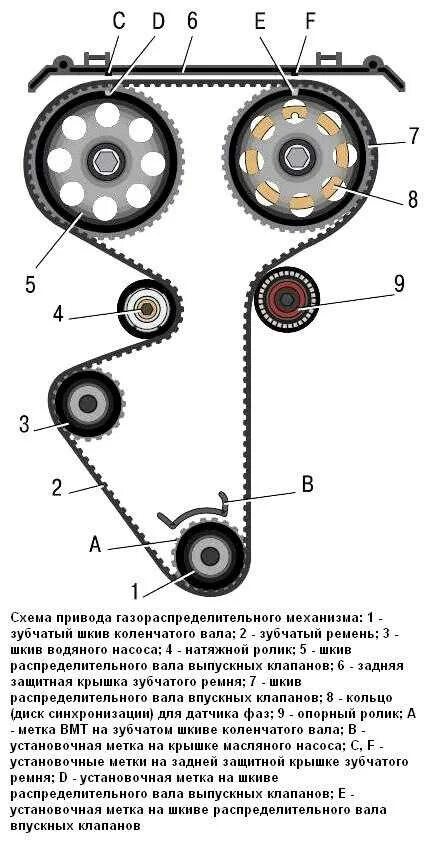 C D 6 E F

7

8

5

4

9

3

2

B

A

1

Схема привода газораспределительного механизма: 1 - зубчатый шкив коленчатого вала; 2 - зубчатый ремень; 3 - шкив водяного насоса; 4 - натяжной ролик; 5 - шкив распределительного вала выпускных клапанов; 6 - задняя защитная крышка зубчатого ремня; 7 - шкив распределительного вала впускных клапанов; 8 - кольцо (диск синхронизации) для датчика фаз; 9 - опорный ролик; А - метка ВМТ на зубчатом шкиве коленчатого вала; В - установочная метка на крышке масляного насоса; С, F - установочные метки на задней защитной крышке зубчатого ремня; D - установочная метка на шкиве распределительного вала выпускных клапанов; Е - установочная метка на шкиве распределительного вала впускных клапанов