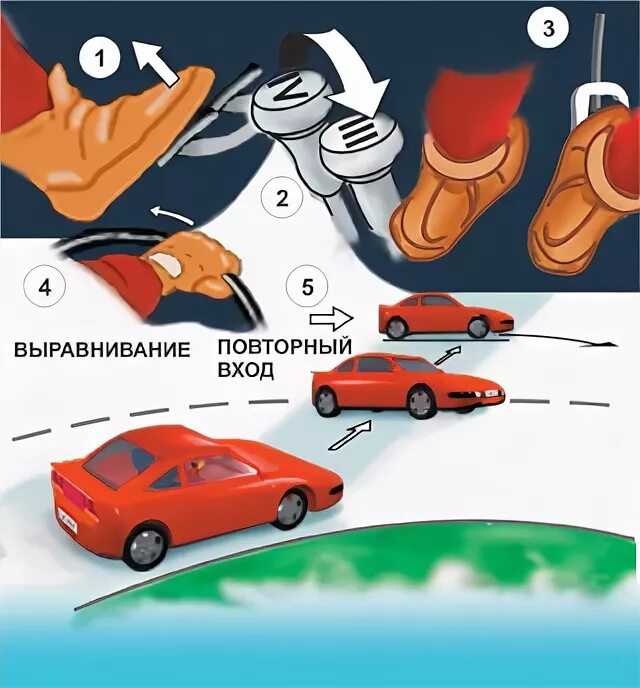 1

IV

III

2

3

4

5

ВЫРАВНИВАНИЕ

ПОВТОРНЫЙ ВХОД