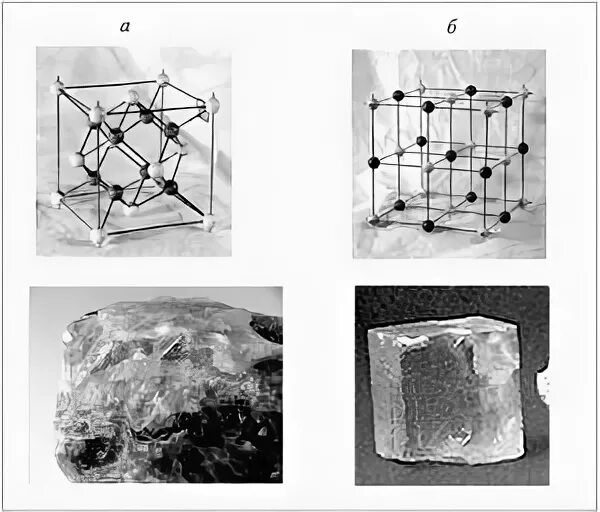 а

б