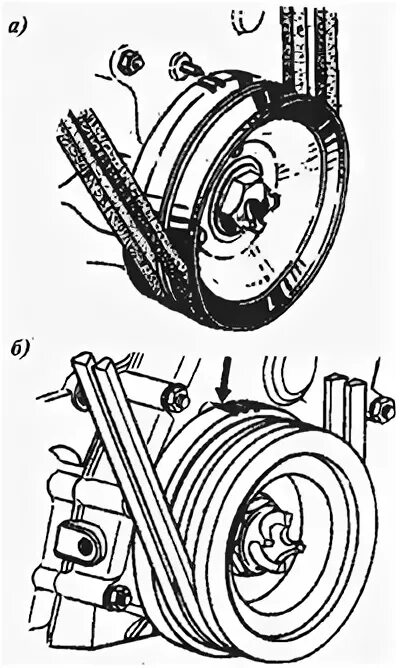 а)

б)