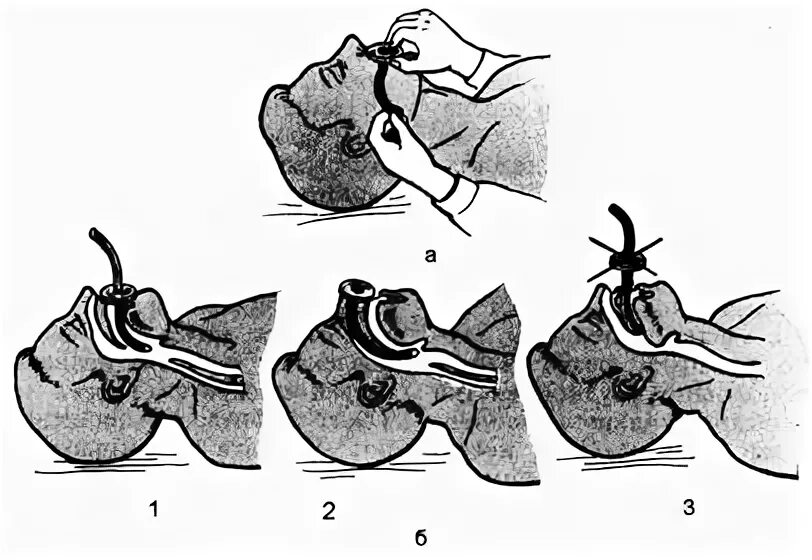 а

1

2

3

б