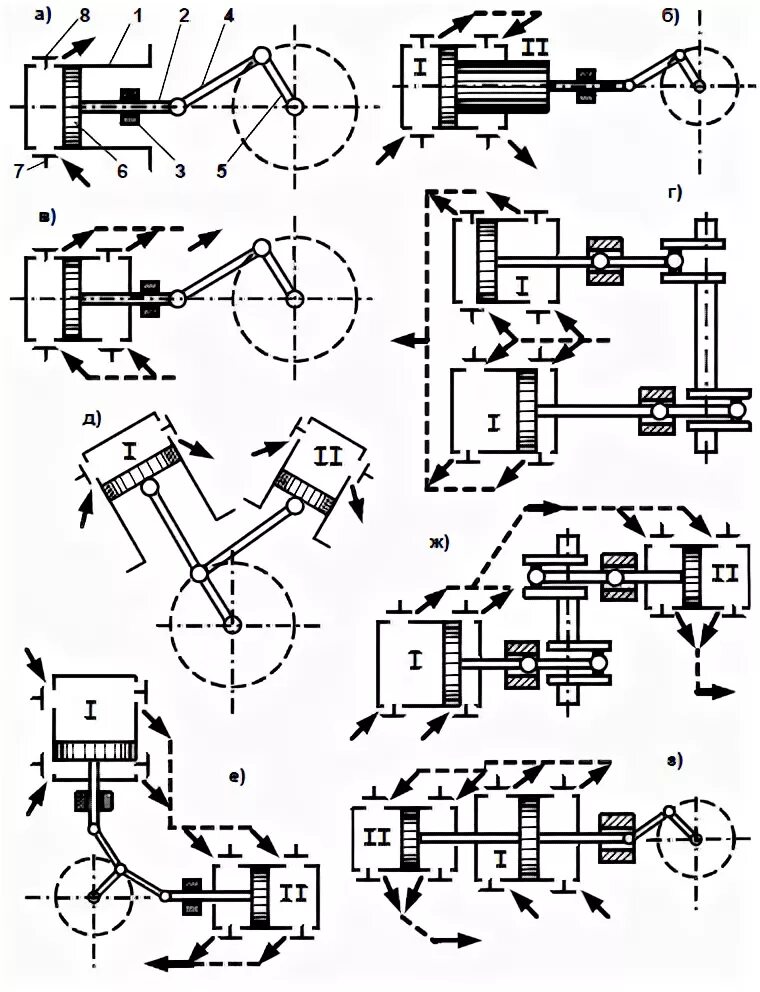 а) 8 1 2 4
7 6 3 5
б)
I II
в)
г)
I
I
д)
I II
ж)
II
I
I
е)
II
з)
II I