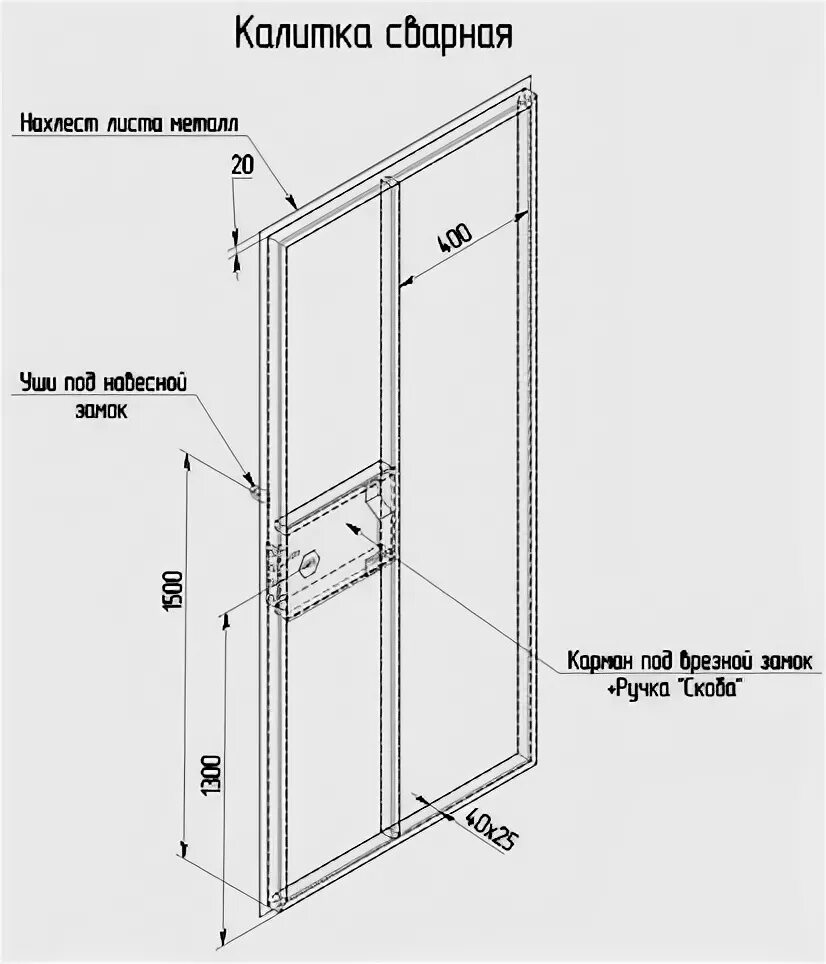 Калитка сварная

Нахлест листа металл

20

400

Уши под навесной замок

1500

1300

Карман под врезной замок +Ручка "Скоба"

40х25