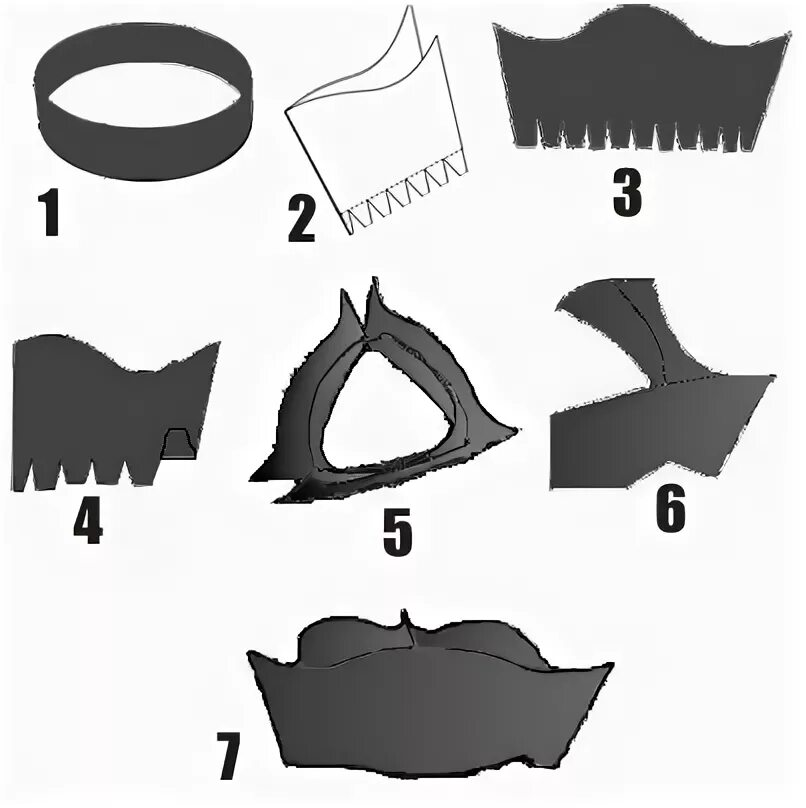 1

2

3

4

5

6

7