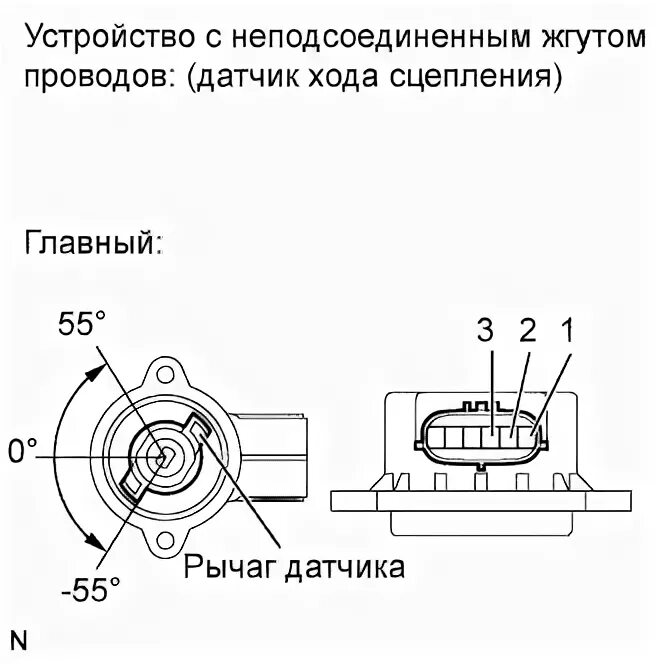 Устройство с неподсоединенным жгутом проводов: (датчик хода сцепления)

Главный:

55°

0°

-55°

Рычаг датчика

3 2 1

N