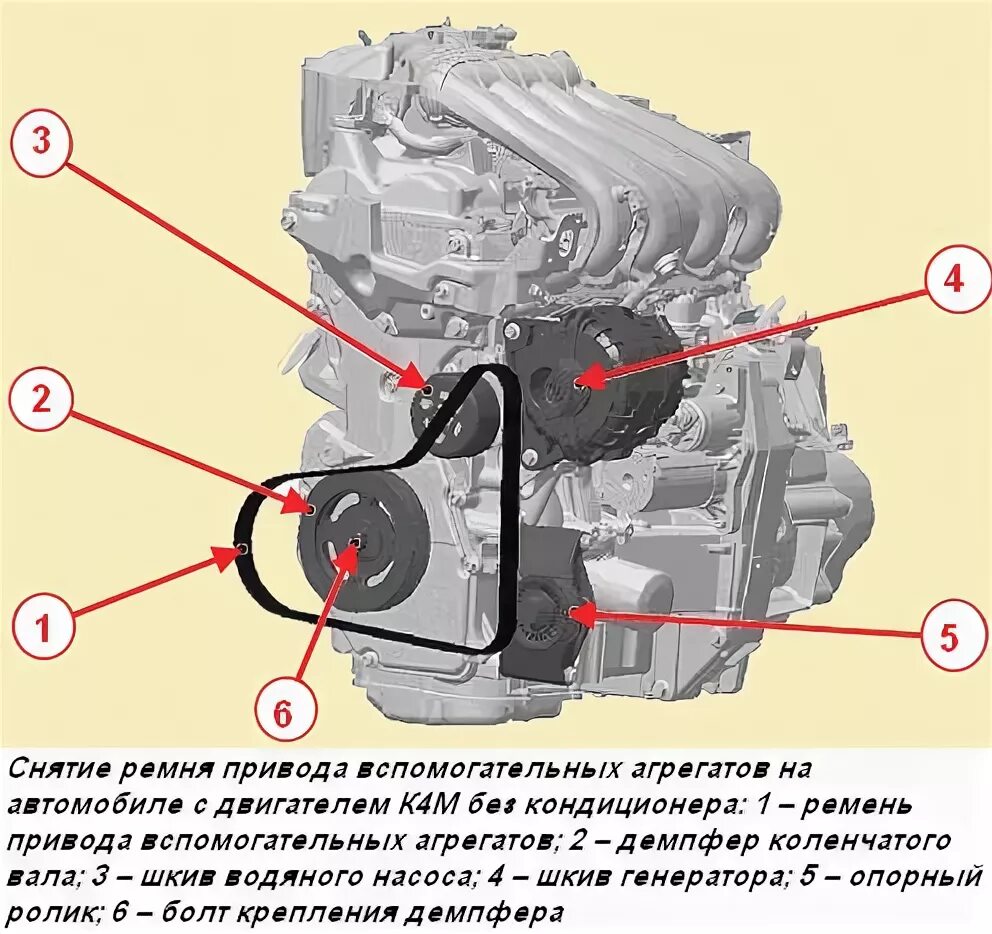 3

4

2

1

5

6

Снятие ремня привода вспомогательных агрегатов на автомобиле с двигателем К4М без кондиционера: 1 – ремень привода вспомогательных агрегатов; 2 – демпфер коленчатого вала; 3 – шкив водяного насоса; 4 – шкив генератора; 5 – опорный ролик; 6 – болт крепления демпфера