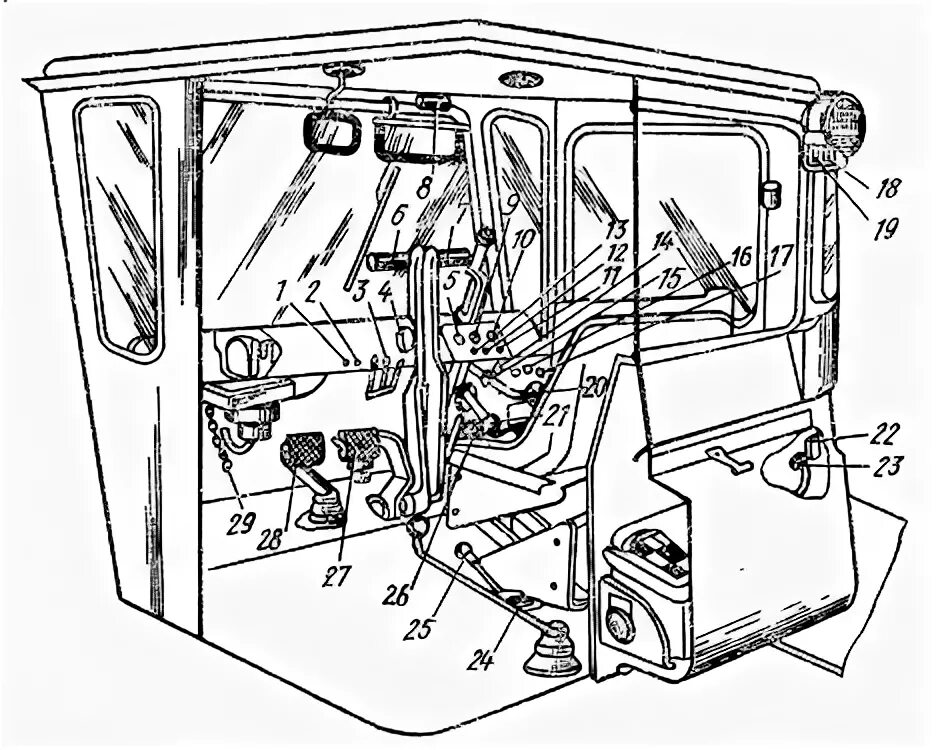 1
2
3
4
5
6
7
8
9
10
11
12
13
14
15
16
17
18
19
20
21
22
23
24
25
26
27
28
29