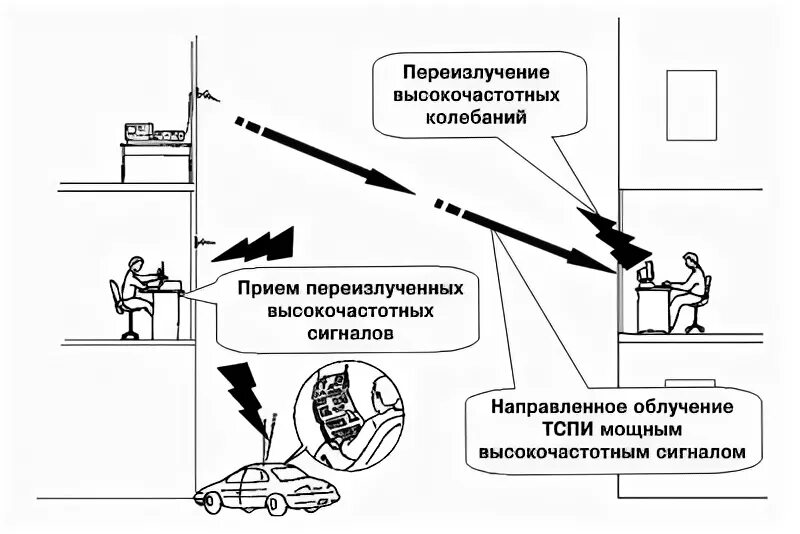 Переизлучение высокочастотных колебаний

Прием переизлученных высокочастотных сигналов

Направленное облучение ТСПИ мощным высокочастотным сигналом