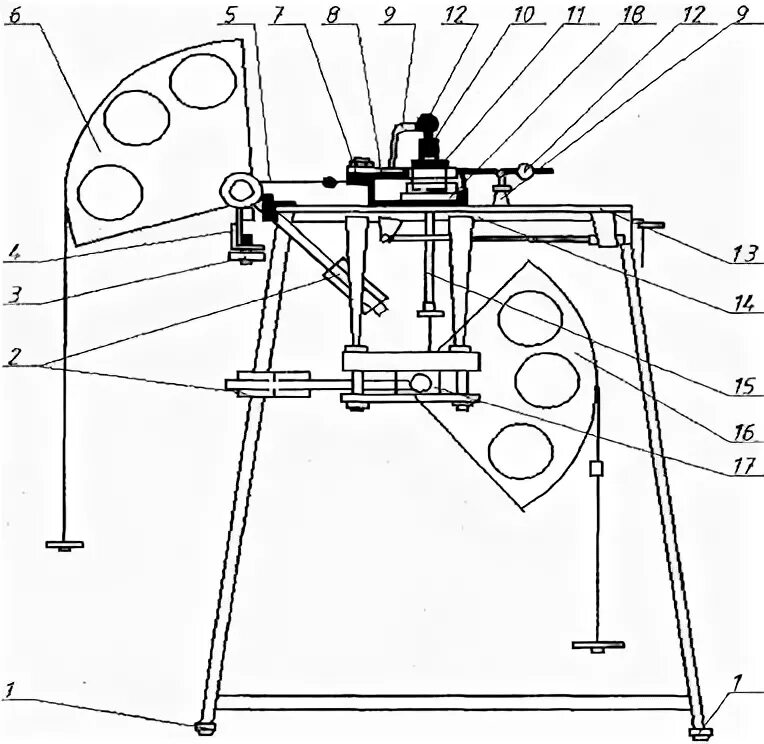 6
5
7
8
9
12
10
11
18
12
9
4
3
2
13
14
15
16
17
1
1