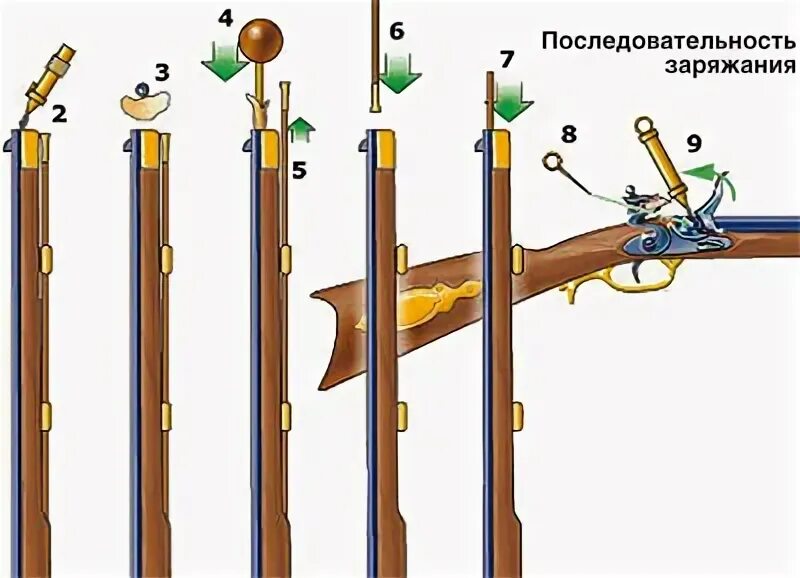 Последовательность заряжания

2

3

4

5

6

7

8

9