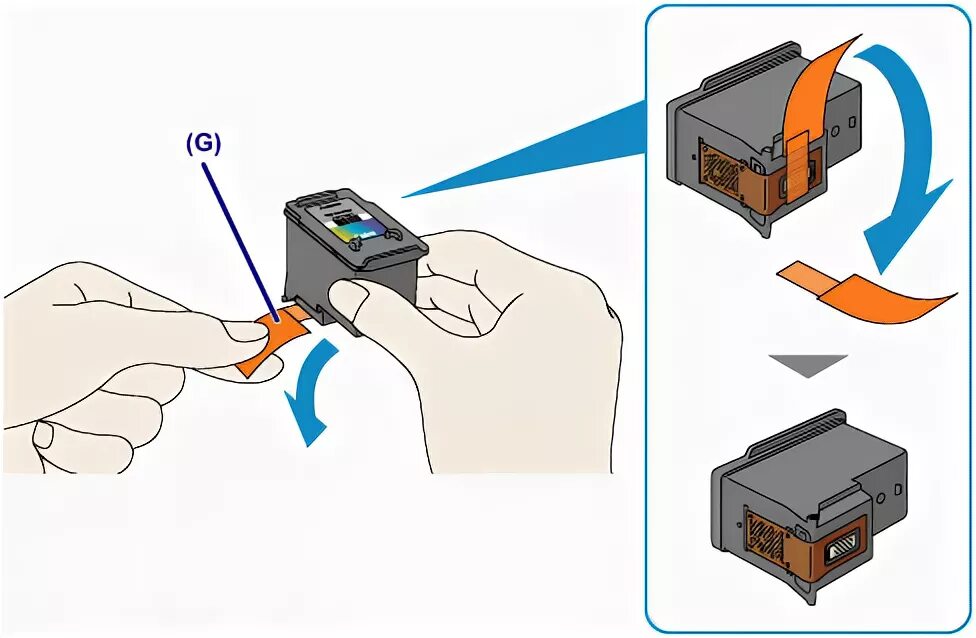 (G)