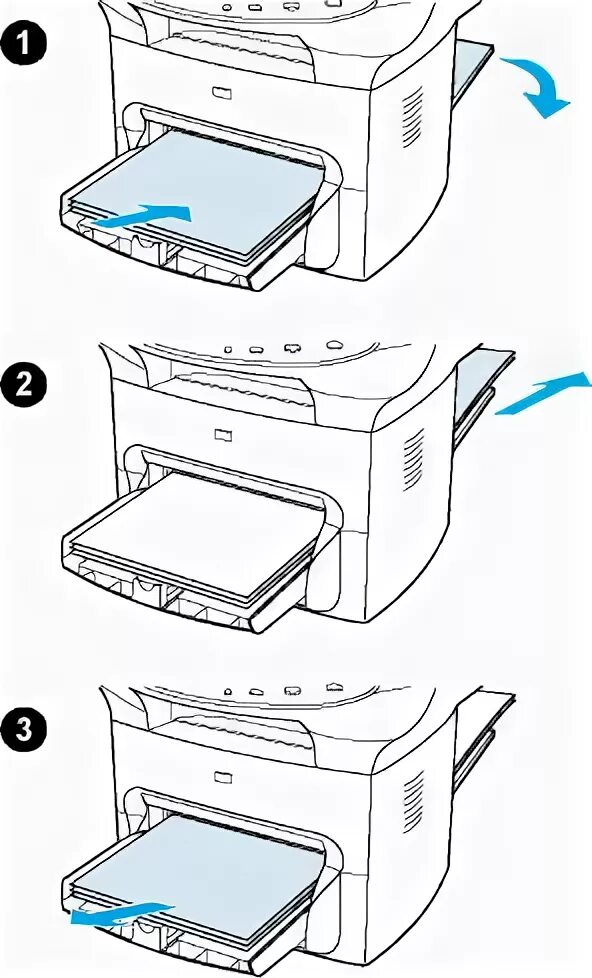 1

2

3