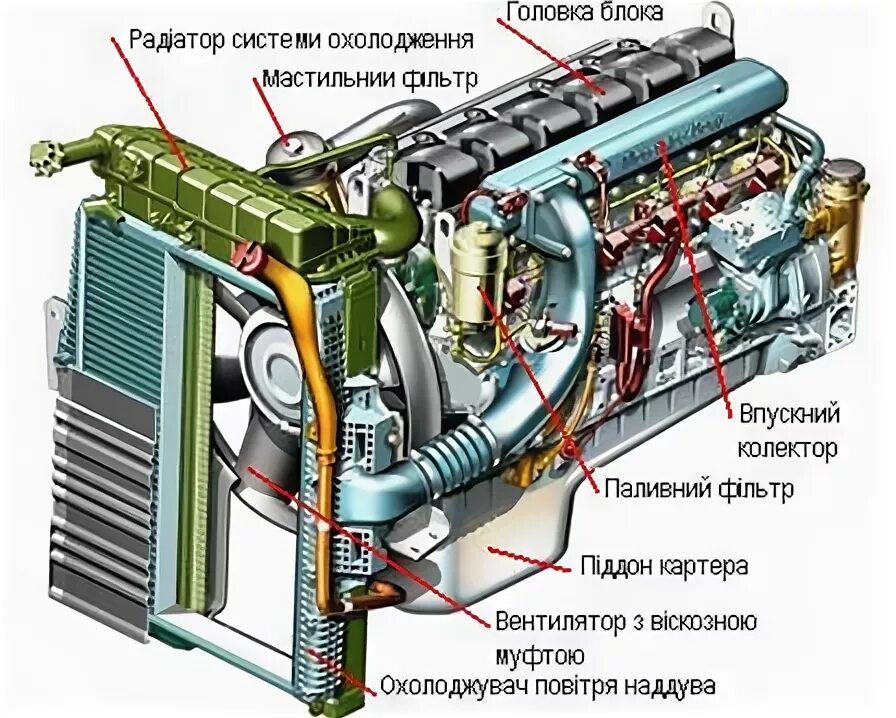 Головка блока
Радіатор системи охолодження
Мастильнии фільтр
Впускний колектор
Паливний фільтр
Піддон картера
Вентилятор з віскозною муфтою
Охолоджувач повітря наддува