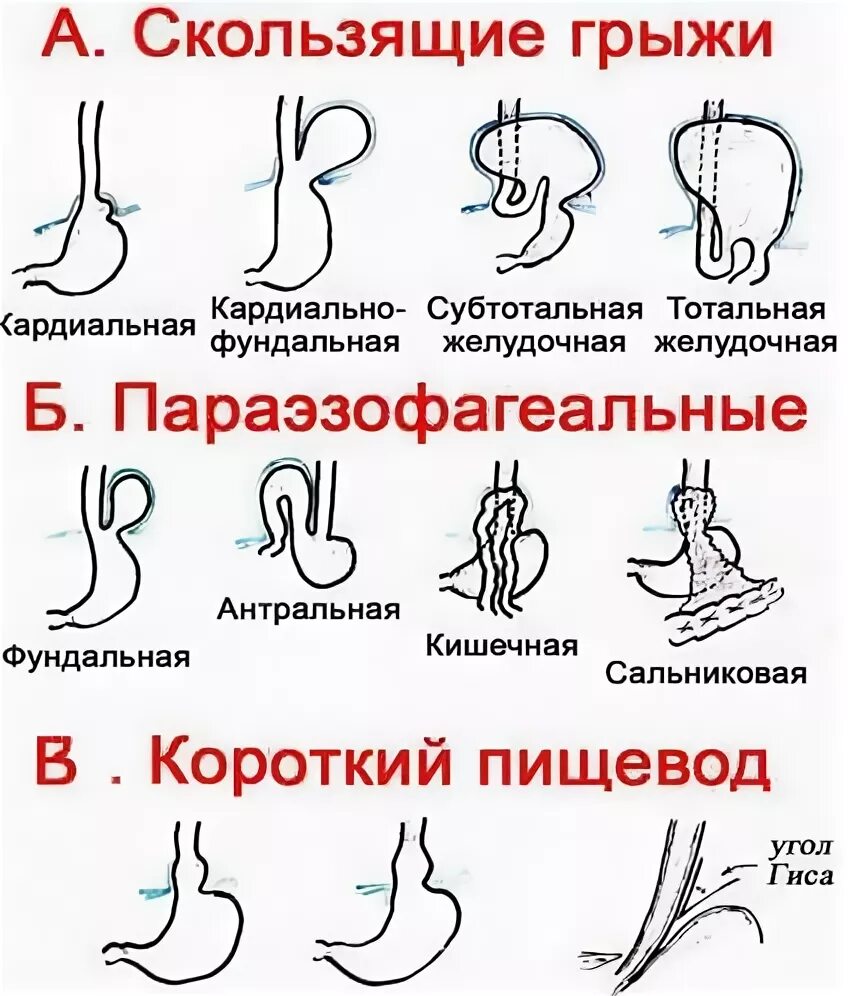 А. Скользящие грыжи

Кардиальная

Кардиально-фундальная

Субтотальная желудочная

Тотальная желудочная

Б. Параэзофагеальные

Фундальная

Антральная

Кишечная

Сальниковая

В . Короткий пищевод

угол Гиса