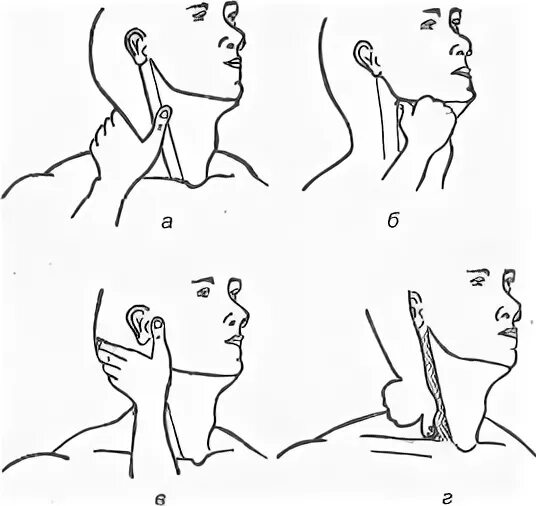 а

б

в

г