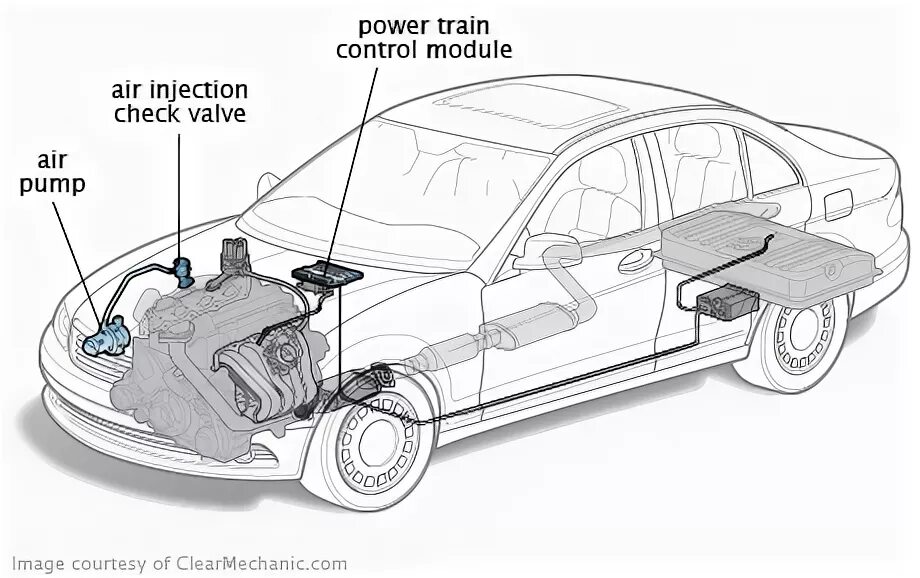 power train control module

air injection check valve

air pump

Image courtesy of ClearMechanic.com