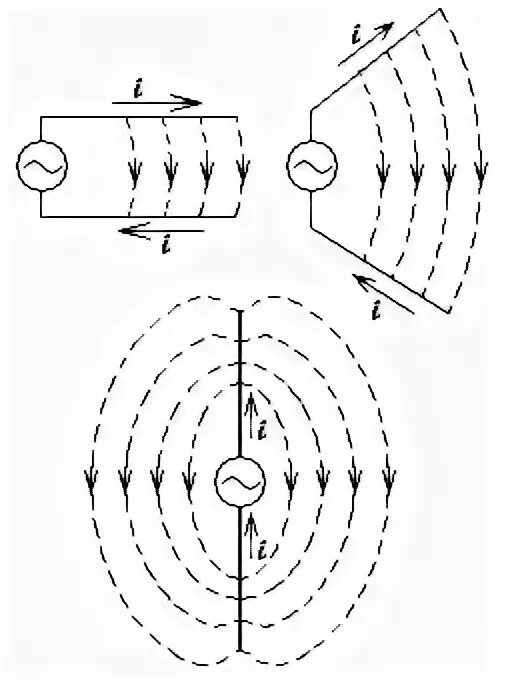 $i$
$i$
$i$
$i$
$i$
$i$