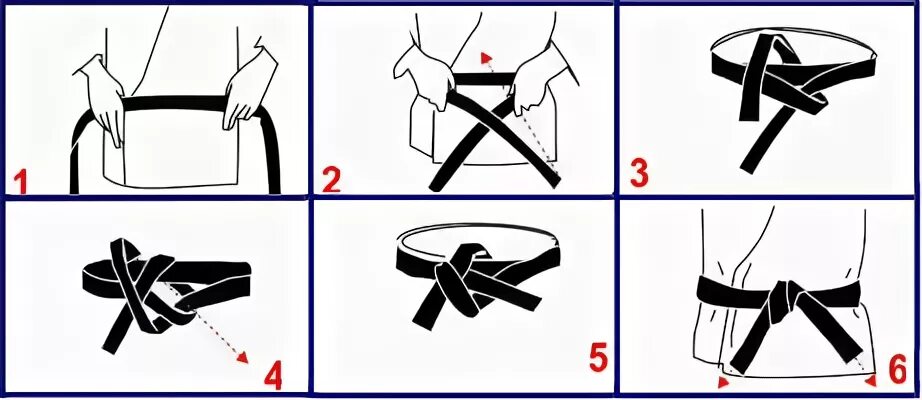 1

2

3

4

5

6