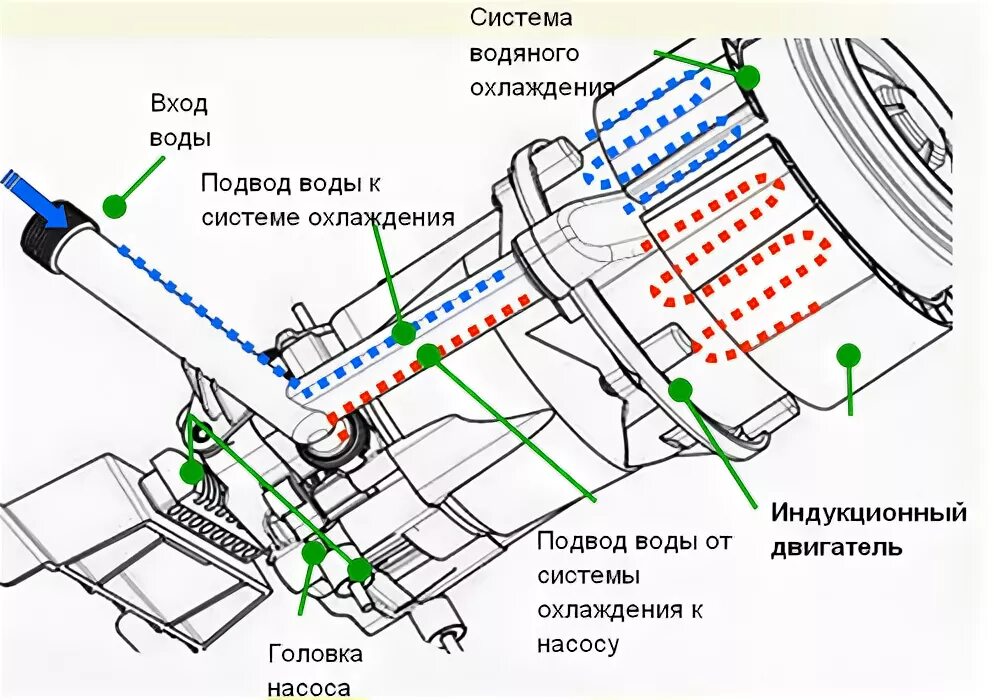 Система водяного охлаждения

Вход воды

Подвод воды к системе охлаждения

Индукционный двигатель

Подвод воды от системы охлаждения к насосу

Головка насоса