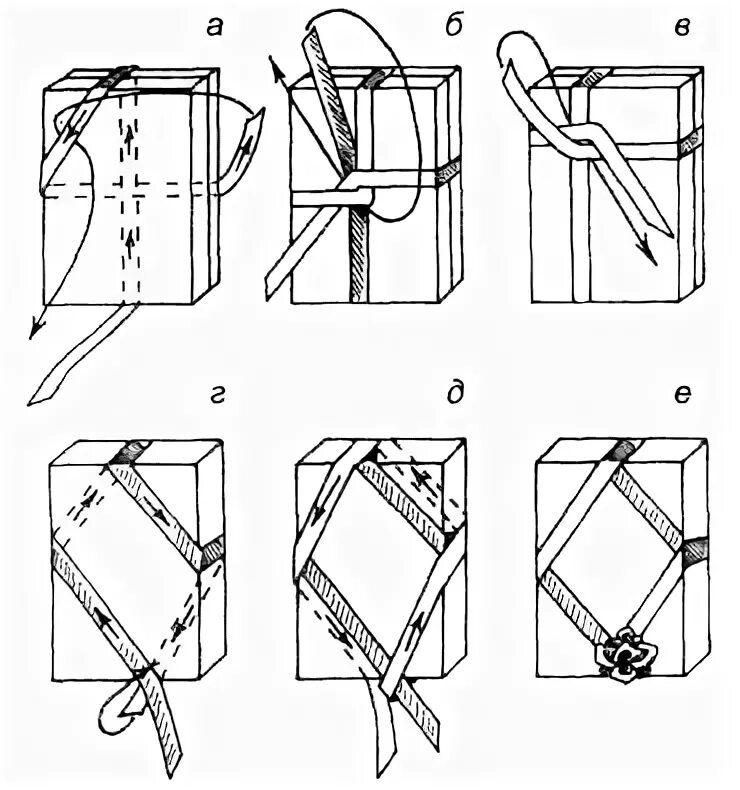 а б в

г д е