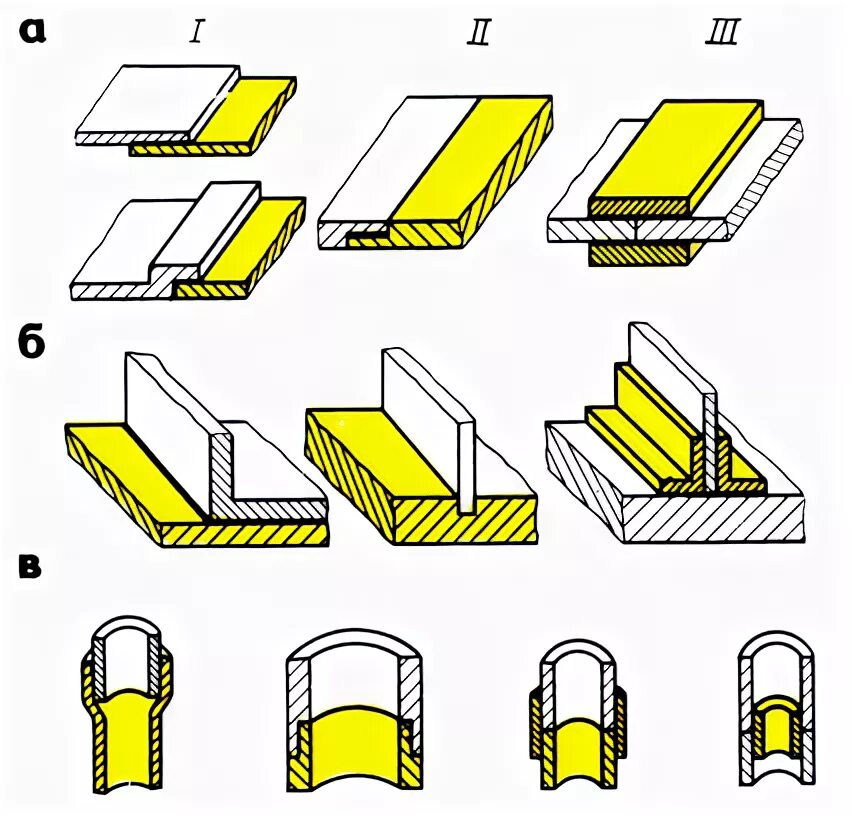 а
I
II
III
б
в