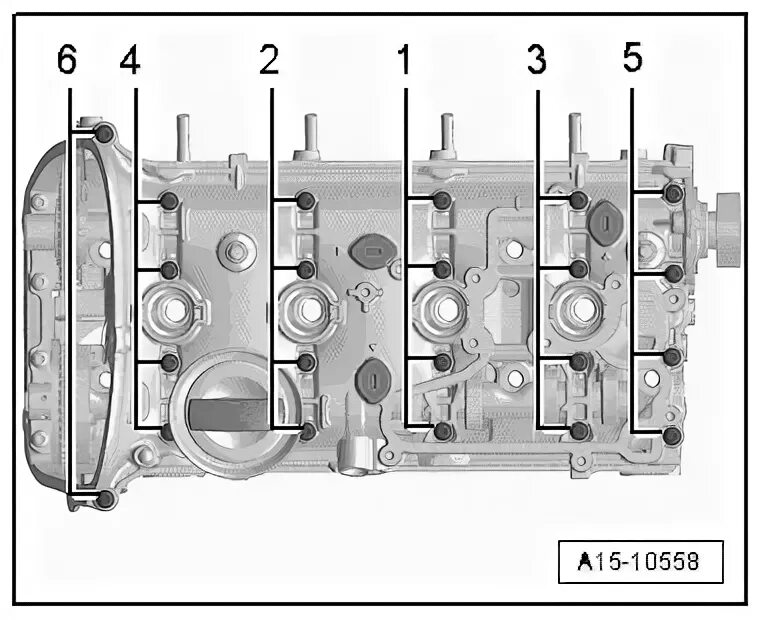 6 4 2 1 3 5

A15-10558