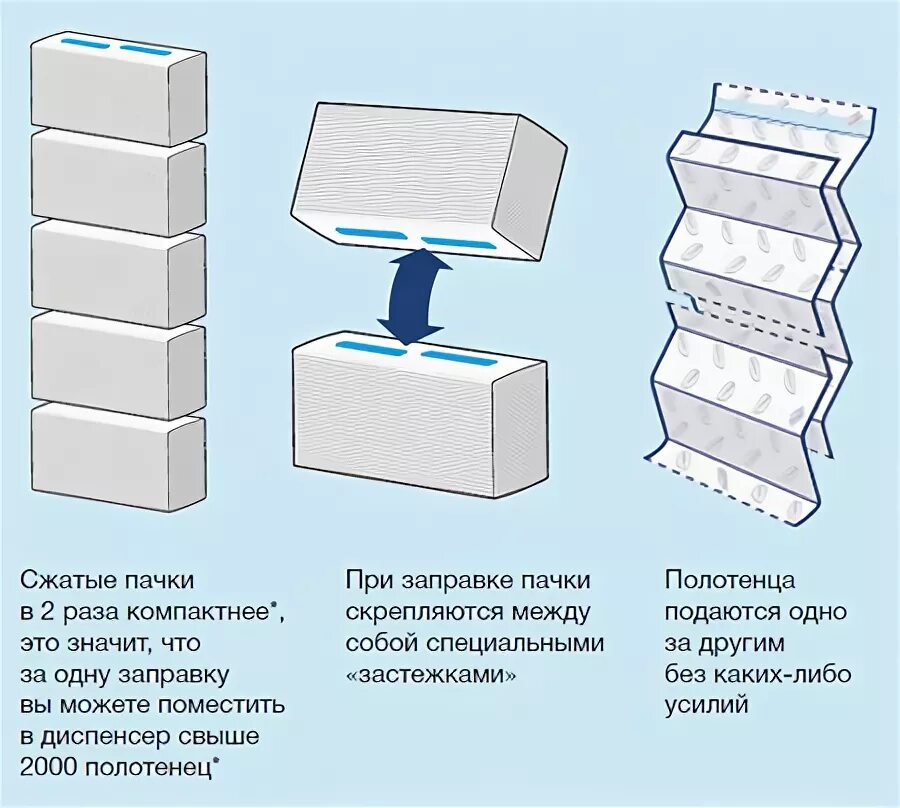 Сжатые пачки в 2 раза компактнее*, это значит, что за одну заправку вы можете поместить в диспенсер свыше 2000 полотенец*

При заправке пачки скрепляются между собой специальными «застежками»

Полотенца подаются одно за другим без каких-либо усилий