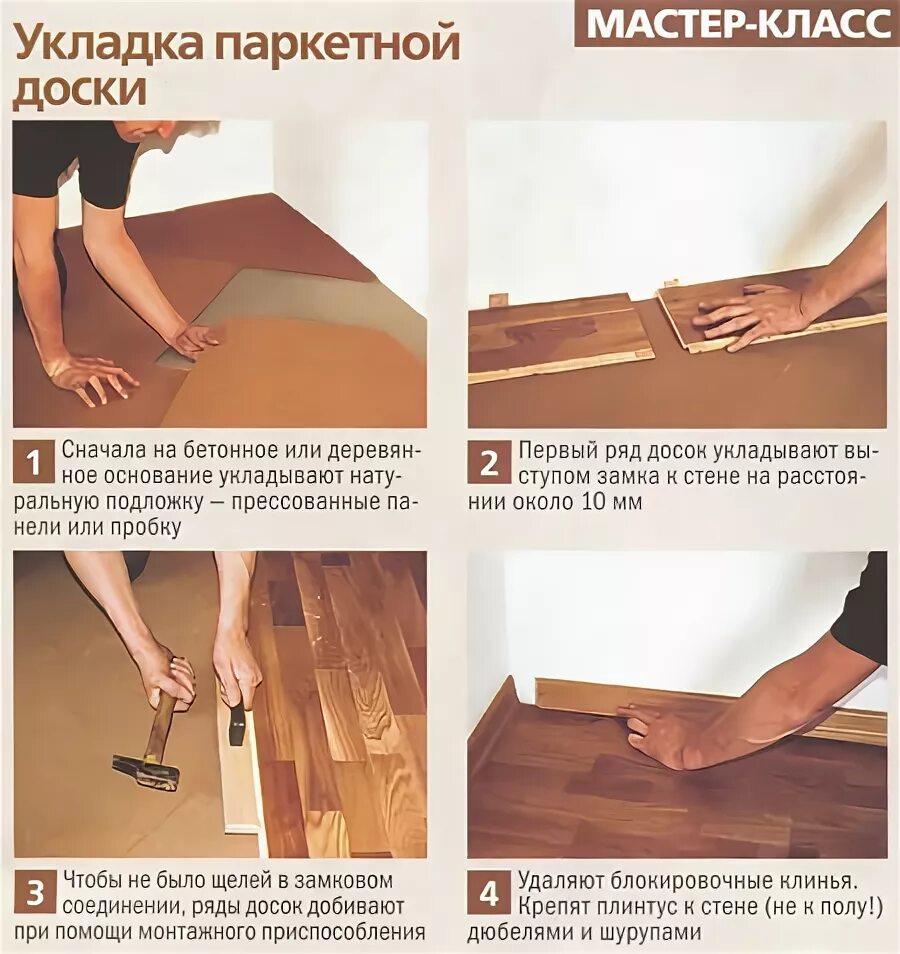 Укладка паркетной доски

МАСТЕР-КЛАСС

1 Сначала на бетонное или деревянное основание укладывают натуральную подложку — прессованные панели или пробку

2 Первый ряд досок укладывают выступом замка к стене на расстоянии около 10 мм

3 Чтобы не было щелей в замковом соединении, ряды досок добивают при помощи монтажного приспособления

4 Удаляют блокировочные клинья. Крепят плинтус к стене (не к полу!) дюбелями и шурупами