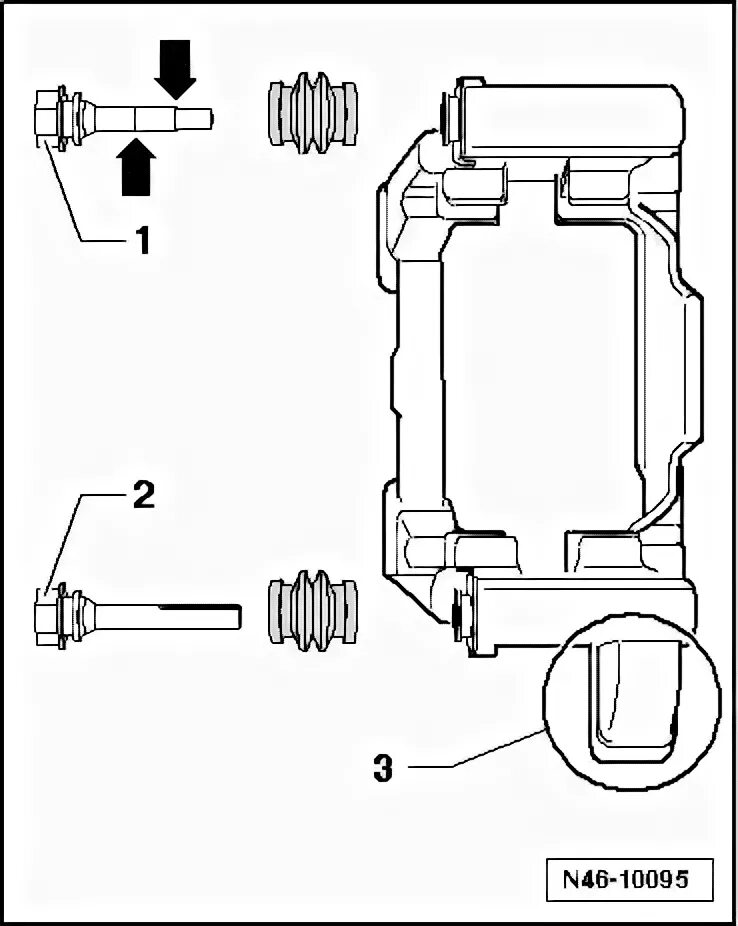 1

2

3

N46-10095