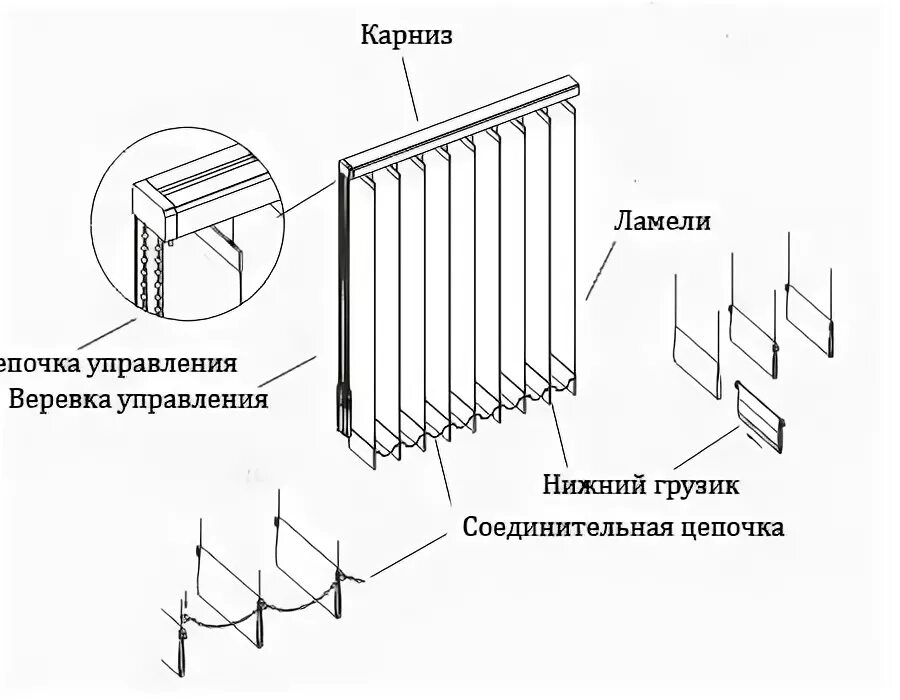 Карниз

Ламели

епочка управления

Веревка управления

Нижний грузик

Соединительная цепочка