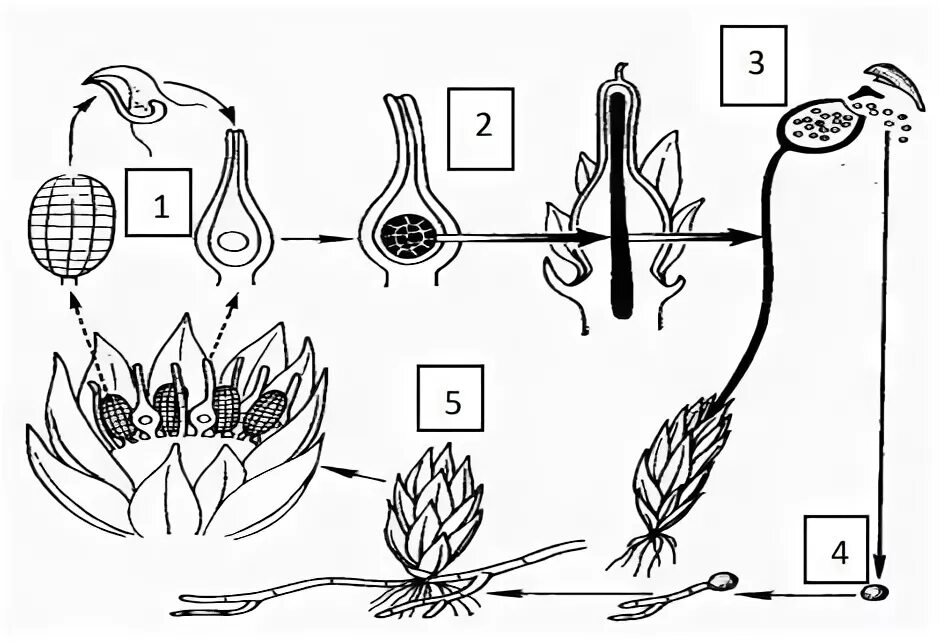 1
2
3
4
5